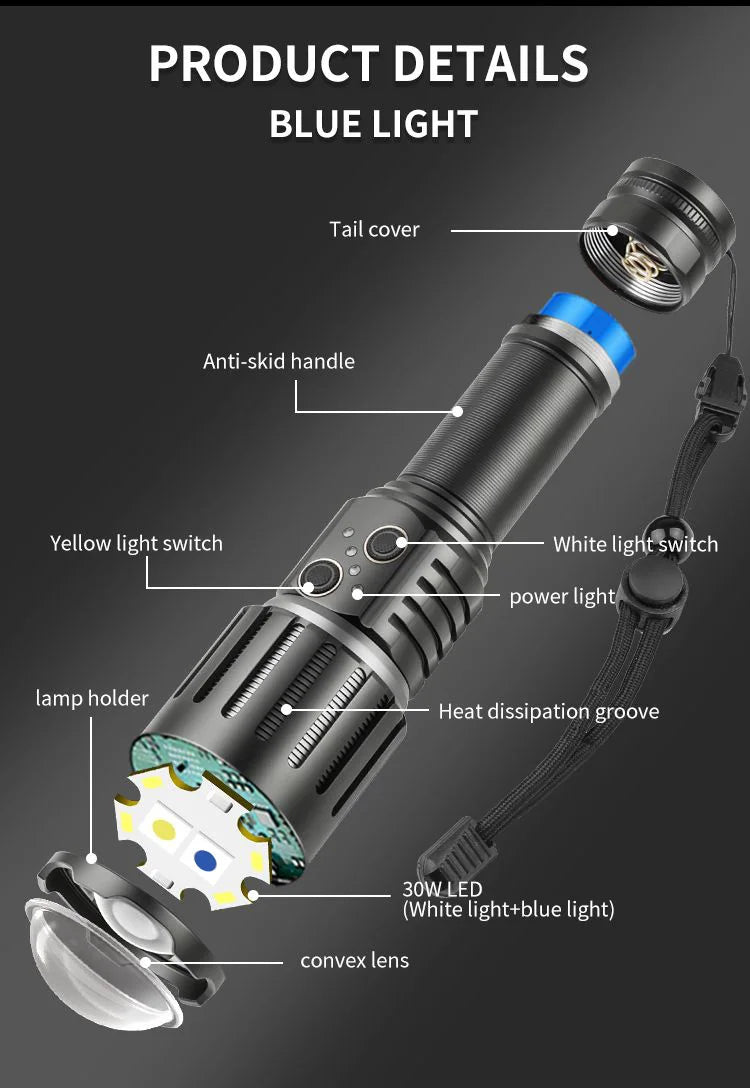 PRODUCT DETAILS
BLUE LIGHT

Tail cover

Anti-skid handle

Yellow light switch

White light switch

power light

lamp holder

Heat dissipation groove

30W LED
(White light+blue light)

convex lens