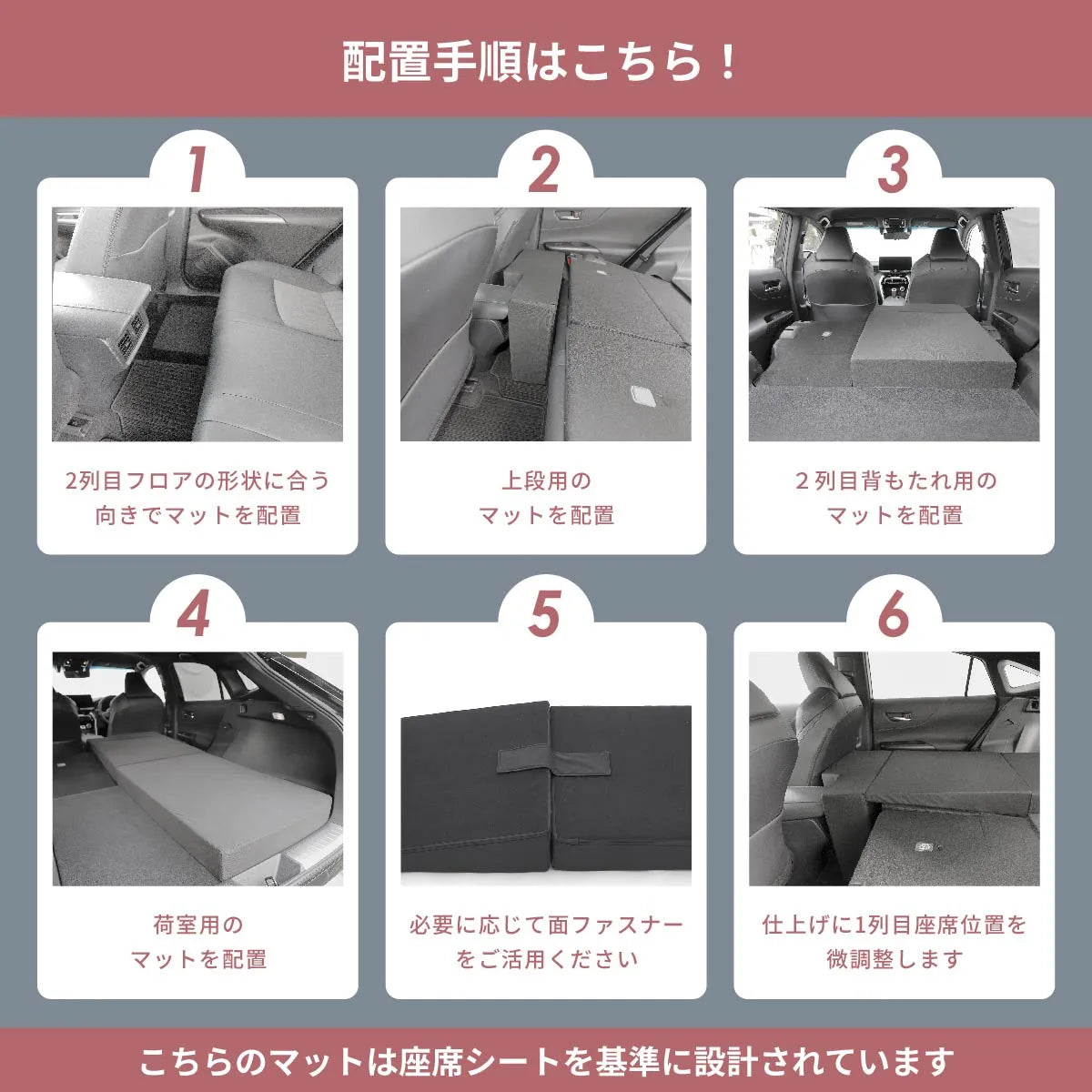 配置手順はこちら！

1
2列目フロアの形状に合う向きでマットを配置

2
上段用のマットを配置

3
２列目背もたれ用のマットを配置

4
荷室用のマットを配置

5
必要に応じて面ファスナーをご活用ください

6
仕上げに1列目座席位置を微調整します

こちらのマットは座席シートを基準に設計されています