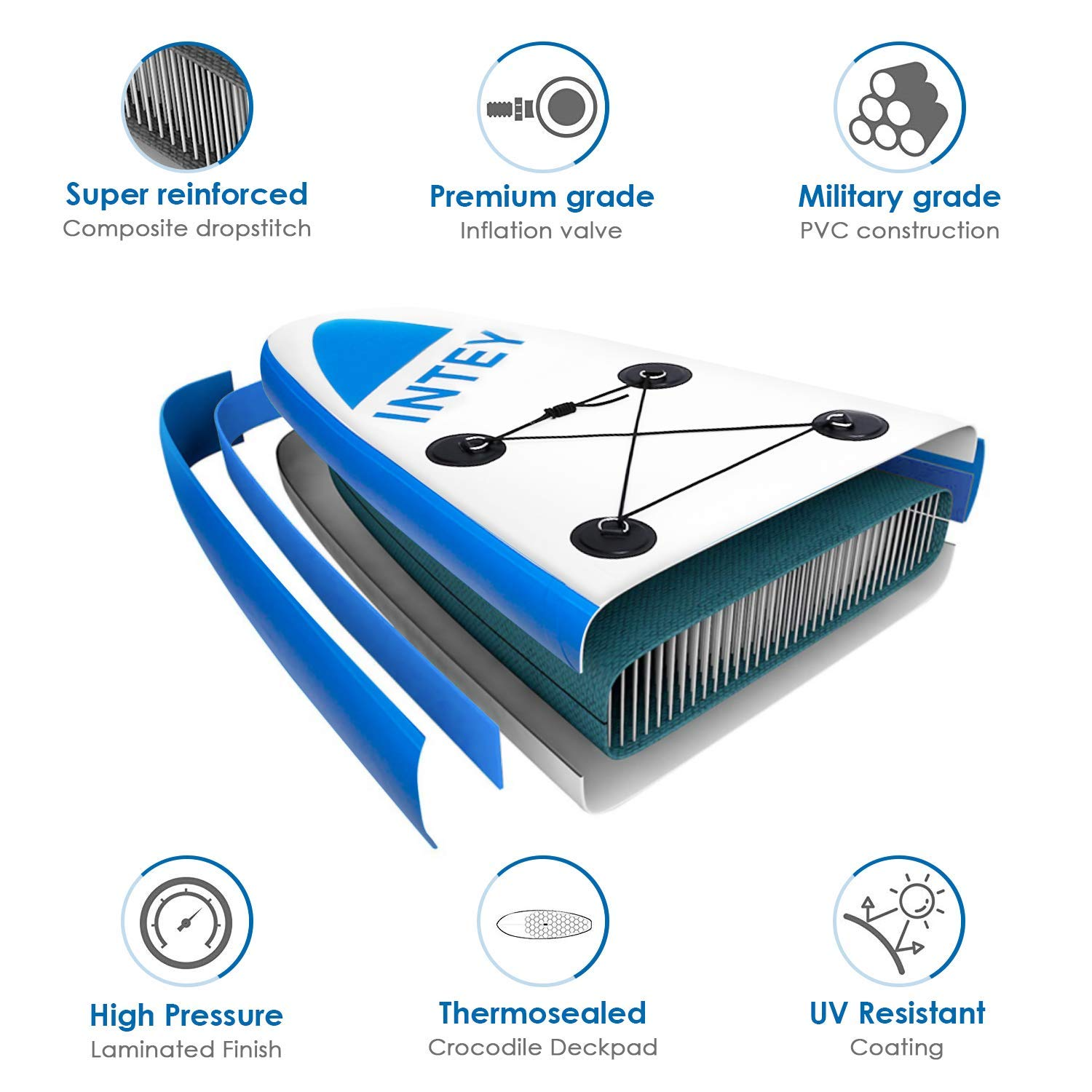 Super reinforced
Composite dropstitch

Premium grade
Inflation valve

Military grade
PVC construction

INTEY

High Pressure
Laminated Finish

Thermosealed
Crocodile Deckpad

UV Resistant
Coating