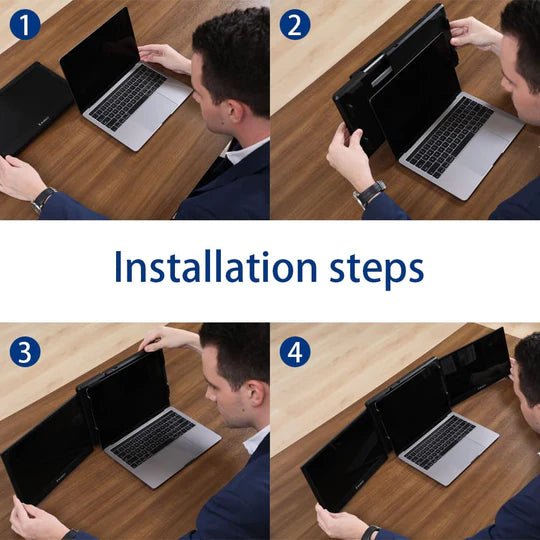 1

2

Installation steps

3

4