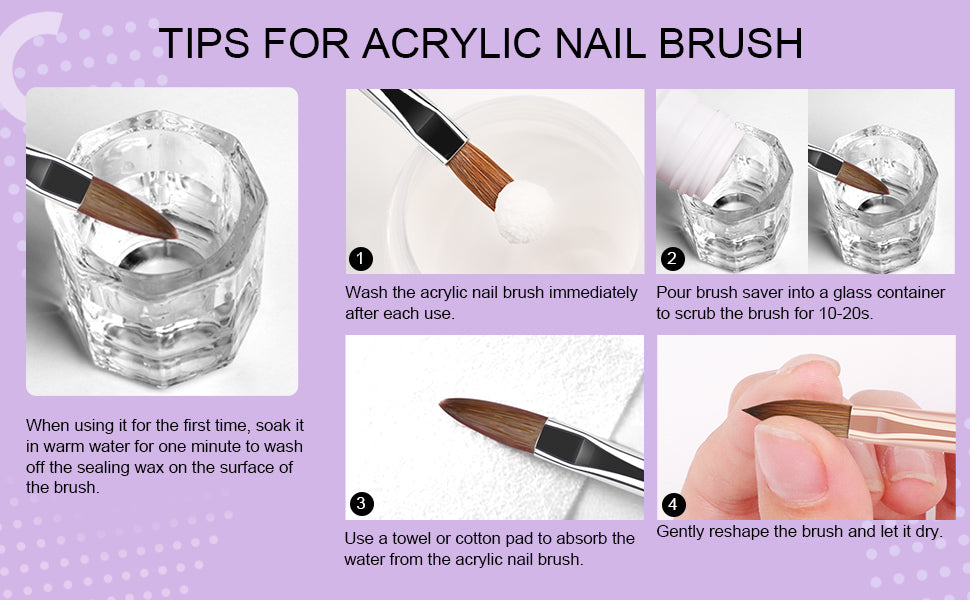 TIPS FOR ACRYLIC NAIL BRUSH

When using it for the first time, soak it in warm water for one minute to wash off the sealing wax on the surface of the brush.

1

Wash the acrylic nail brush immediately after each use.

2

Pour brush saver into a glass container to scrub the brush for 10-20s.

3

Use a towel or cotton pad to absorb the water from the acrylic nail brush.

4

Gently reshape the brush and let it dry.