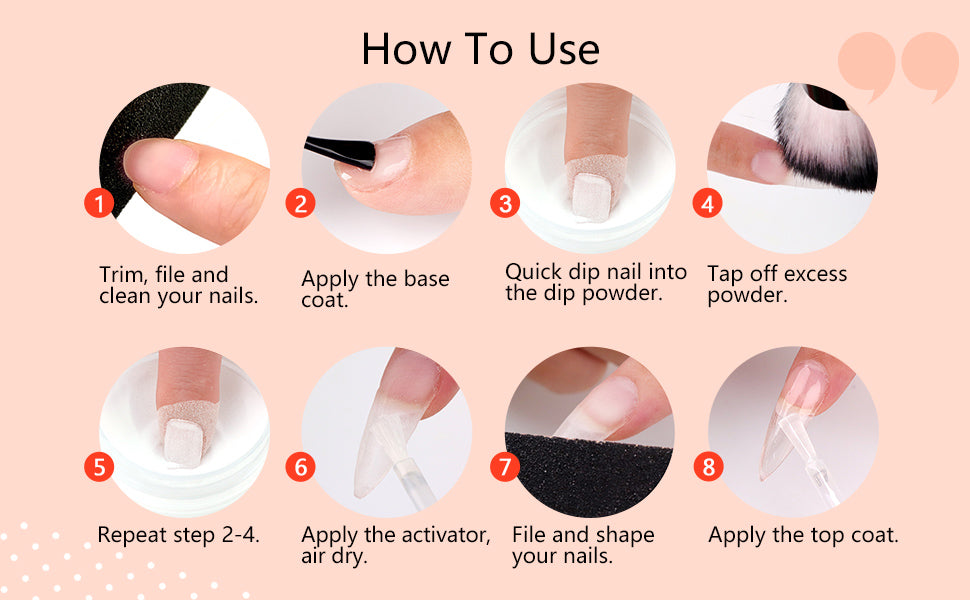 How To Use

1
Trim, file and clean your nails.

2
Apply the base coat.

3
Quick dip nail into the dip powder.

4
Tap off excess powder.

5
Repeat step 2-4.

6
Apply the activator, air dry.

7
File and shape your nails.

8
Apply the top coat.