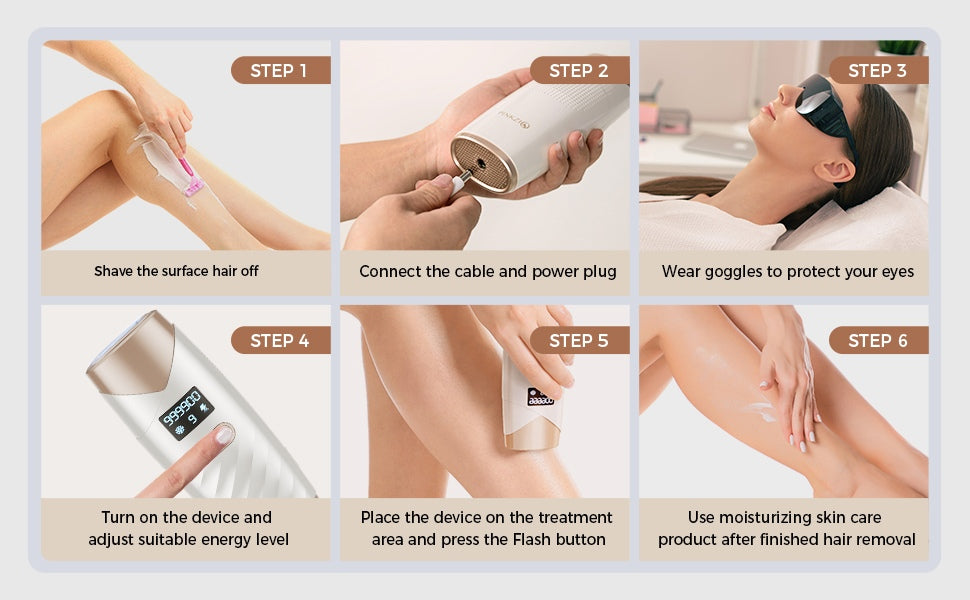 STEP 1

Shave the surface hair off

STEP 2

Connect the cable and power plug

STEP 3

Wear goggles to protect your eyes

STEP 4

999900
9

Turn on the device and adjust suitable energy level

STEP 5

Place the device on the treatment area and press the Flash button

STEP 6

Use moisturizing skin care product after finished hair removal