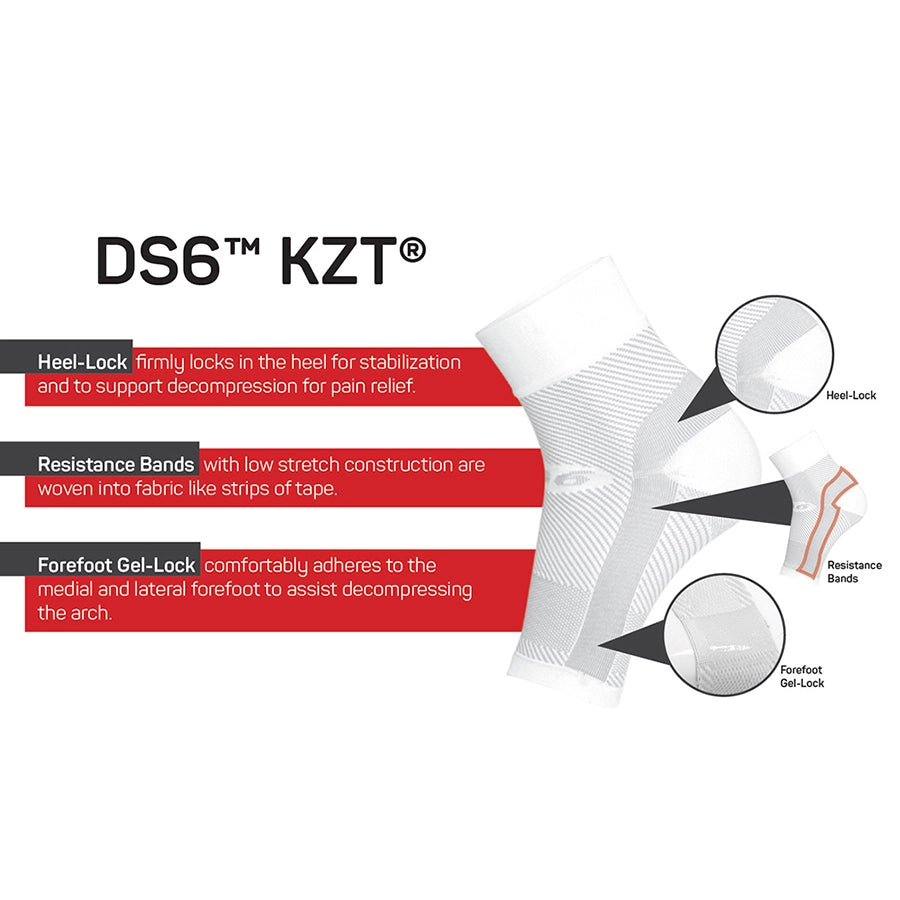 DS6™ KZT®

Heel-Lock firmly locks in the heel for stabilization and to support decompression for pain relief.

Resistance Bands with low stretch construction are woven into fabric like strips of tape.

Forefoot Gel-Lock comfortably adheres to the medial and lateral forefoot to assist decompressing the arch.

Heel-Lock

Resistance Bands

Forefoot Gel-Lock