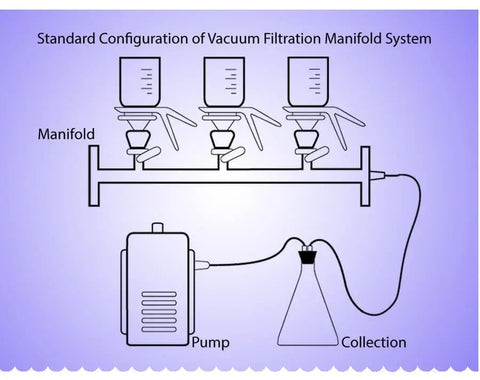 Standard Configuration of Vacuum Filtration Manifold System

Manifold

Pump

Collection