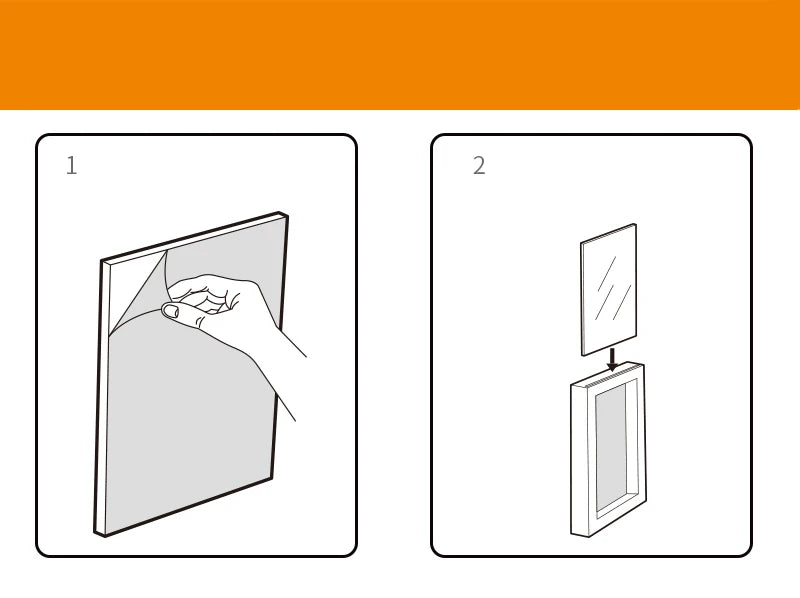 1

2