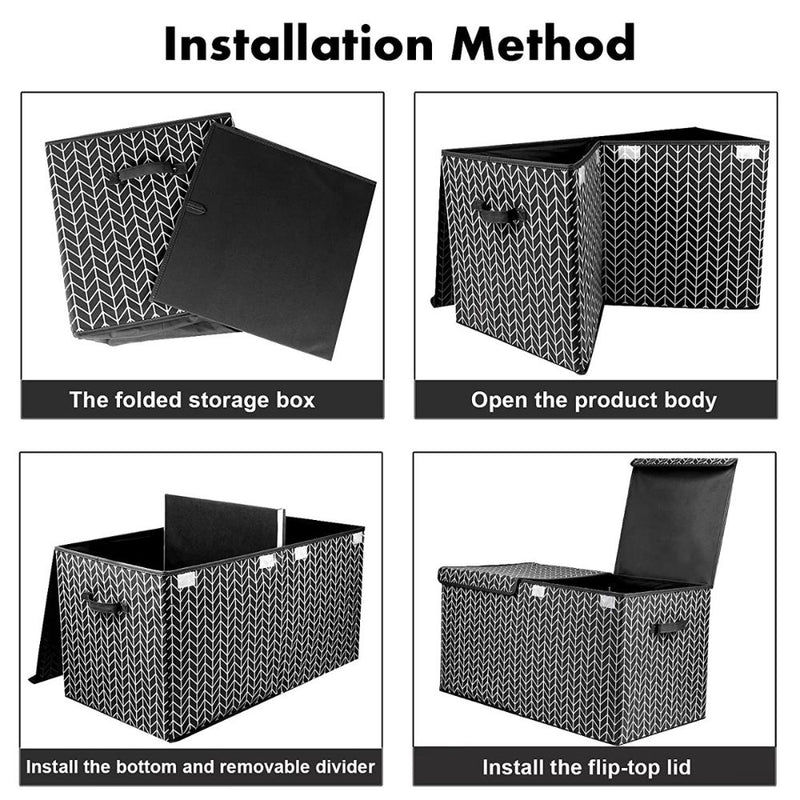 Installation Method

The folded storage box

Open the product body

Install the bottom and removable divider

Install the flip-top lid