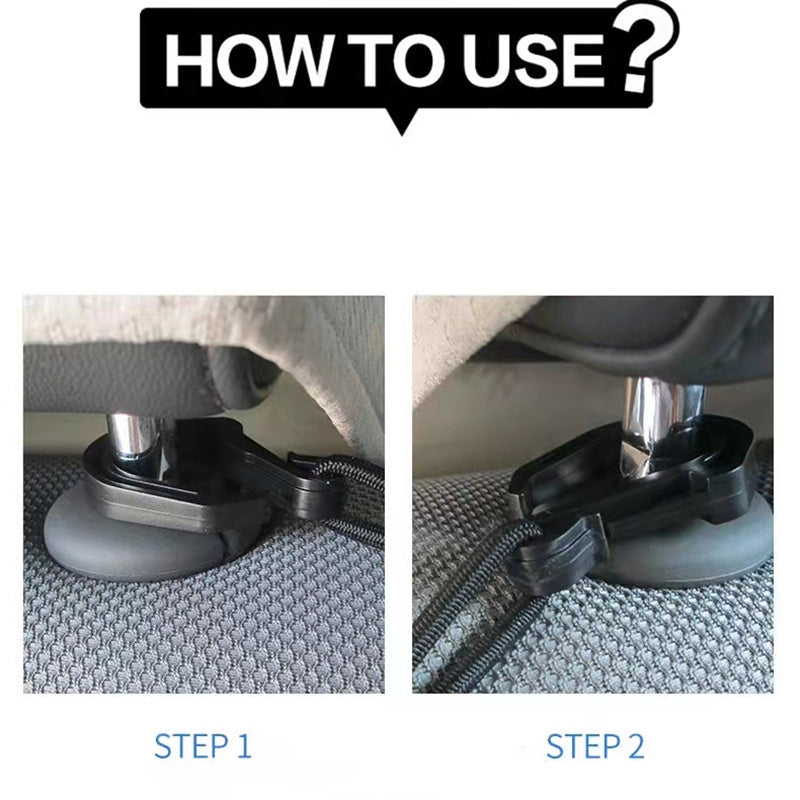 HOW TO USE?

STEP 1

STEP 2