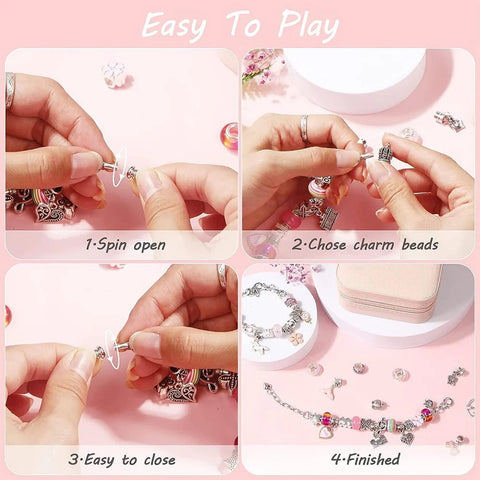 Easy To Play

1·Spin open

2·Chose charm beads

3·Easy to close

4·Finished