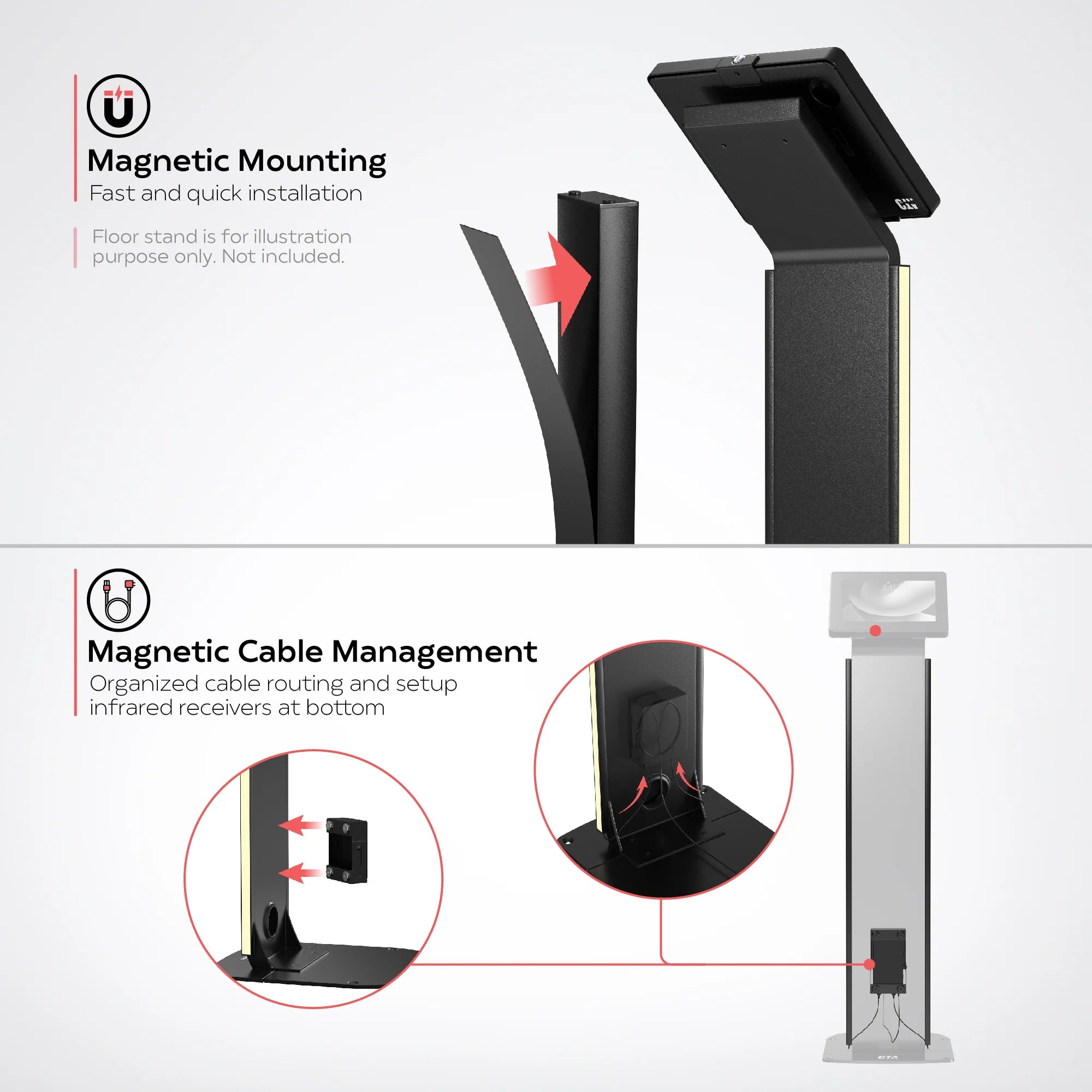 Magnetic Mounting
Fast and quick installation

Floor stand is for illustration purpose only. Not included.

CTA

Magnetic Cable Management
Organized cable routing and setup
infrared receivers at bottom

CTA