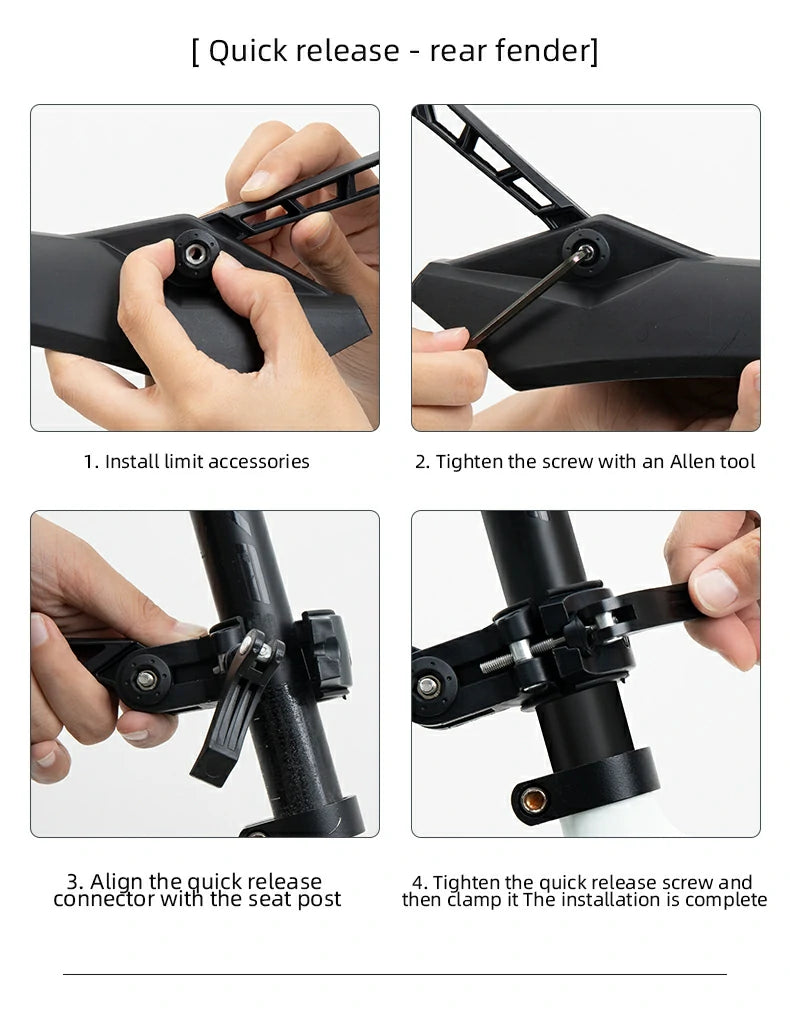 [ Quick release - rear fender]

1. Install limit accessories

2. Tighten the screw with an Allen tool

3. Align the quick release connector with the seat post

4. Tighten the quick release screw and then clamp it The installation is complete