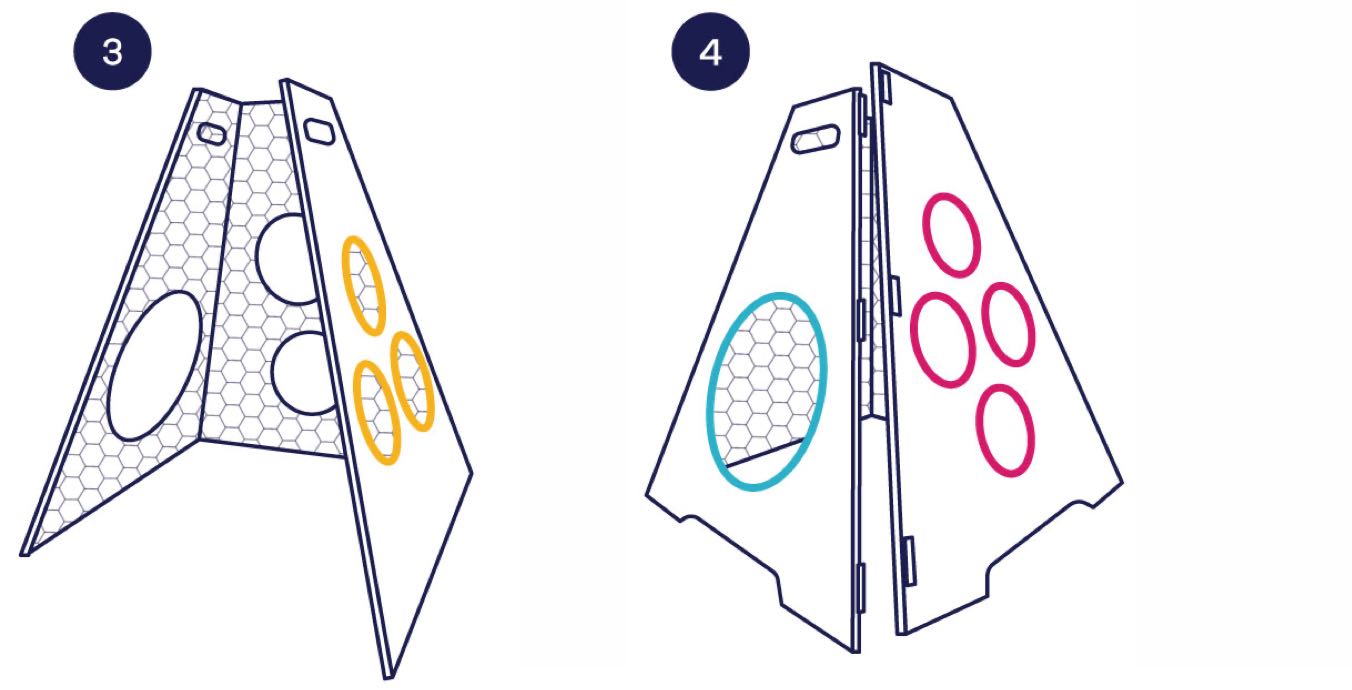 3

4