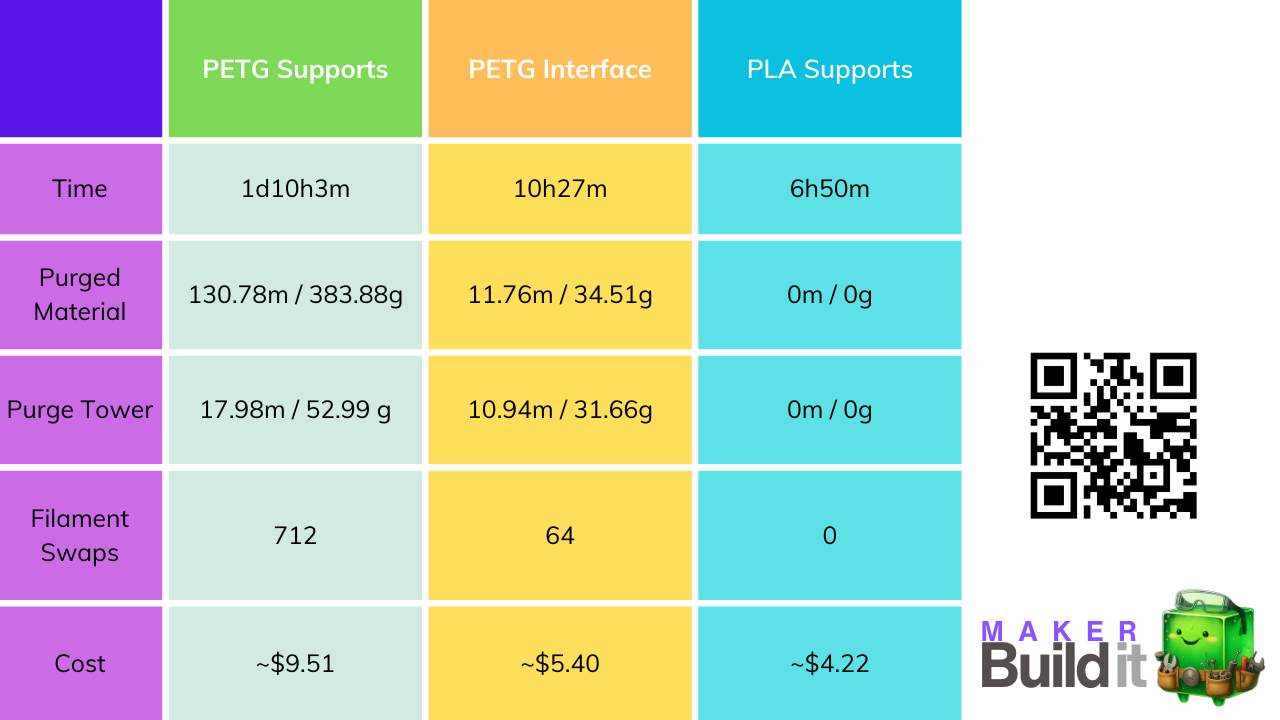 | | PETG Supports | PETG Interface | PLA Supports |
|---|---|---|---|
| Time | 1d10h3m | 10h27m | 6h50m |
| Purged Material | 130.78m / 383.88g | 11.76m / 34.51g | 0m / 0g |
| Purge Tower | 17.98m / 52.99 g | 10.94m / 31.66g | 0m / 0g |
| Filament Swaps | 712 | 64 | 0 |
| Cost | ~$9.51 | ~$5.40 | ~$4.22 |

MAKER
Build it