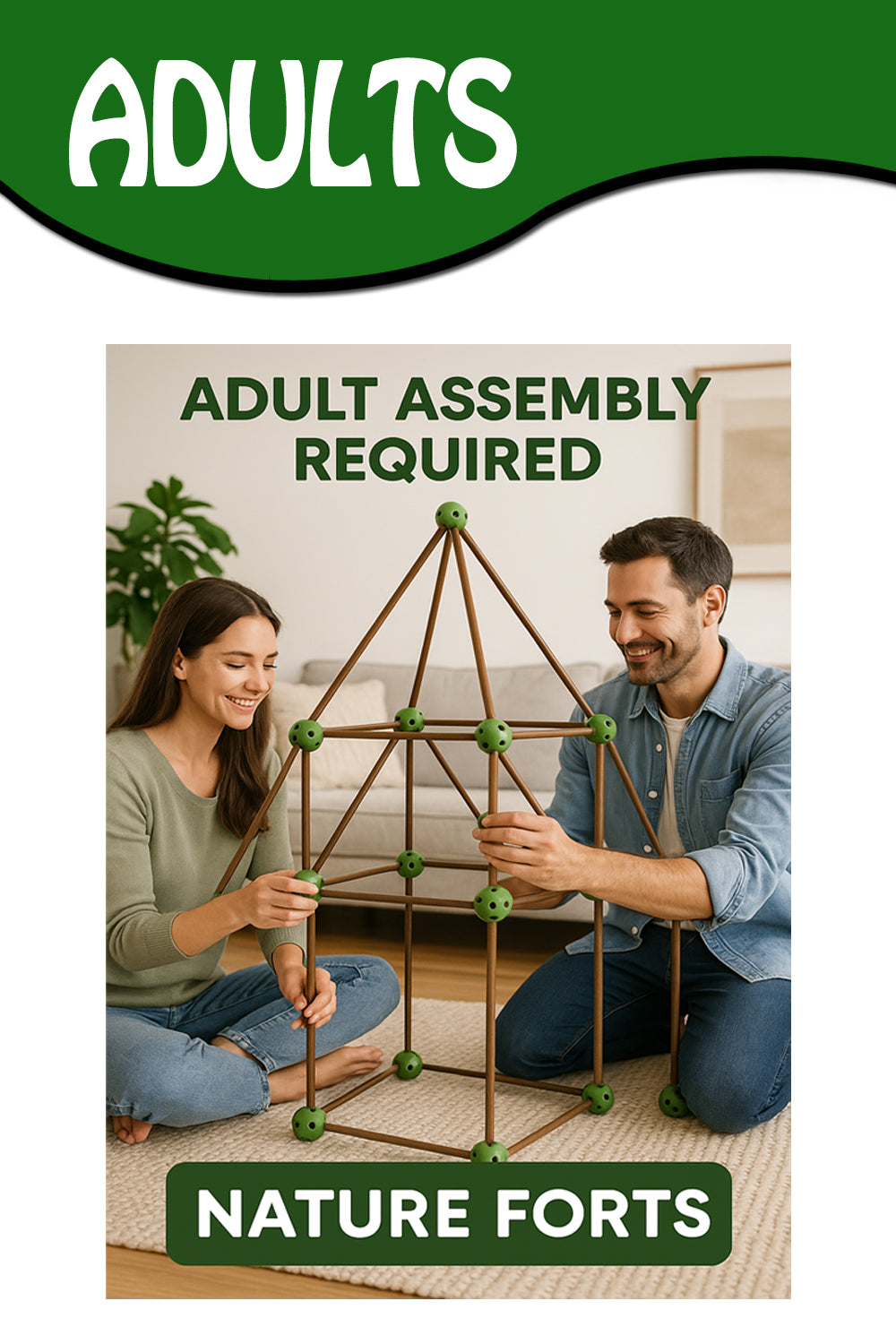 ADULTS

ADULT ASSEMBLY REQUIRED

NATURE FORTS