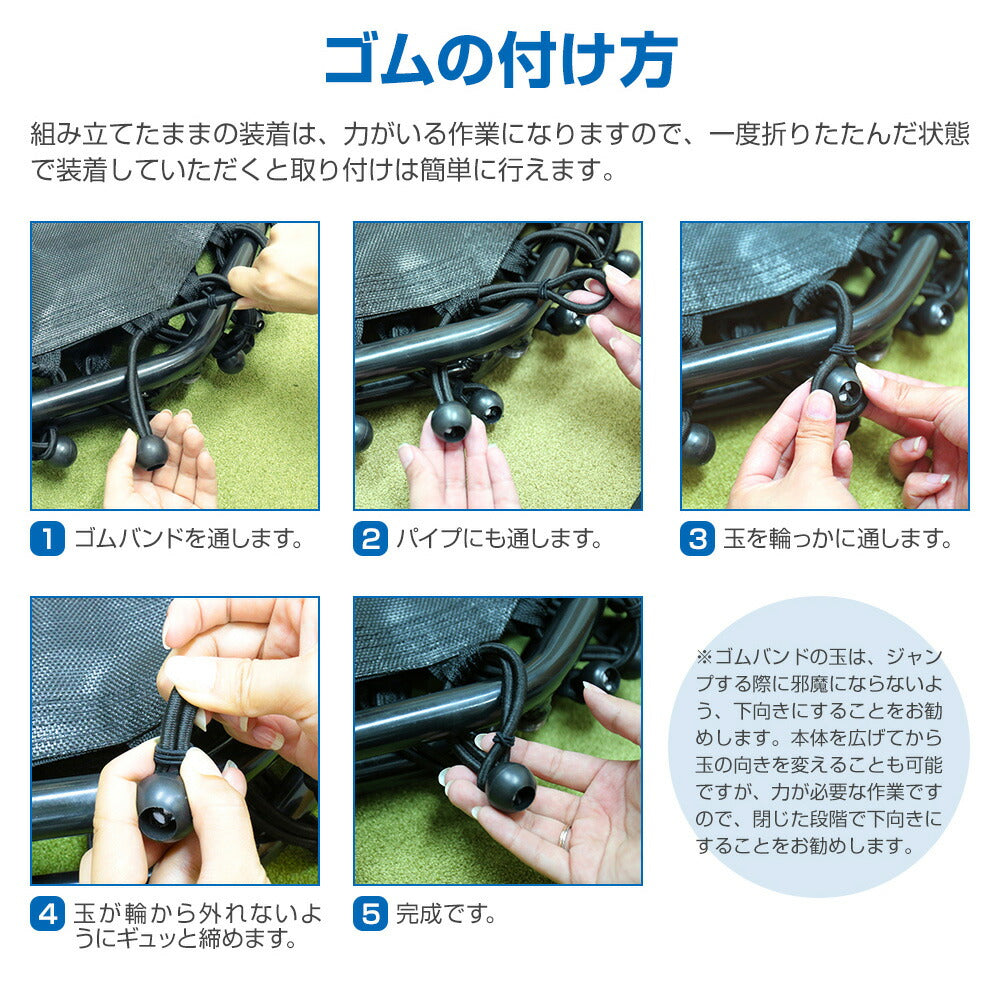 ゴムの付け方

組み立てたままの装着は、力がいる作業になりますので、一度折りたたんだ状態で装着していただくと取り付けは簡単に行えます。

1 ゴムバンドを通します。

2 パイプにも通します。

3 玉を輪っかに通します。

4 玉が輪から外れないようにギュッと締めます。

5 完成です。

※ゴムバンドの玉は、ジャンプする際に邪魔にならないよう、下向きにすることをお勧めします。本体を広げてから玉の向きを変えることも可能ですが、力が必要な作業ですので、閉じた段階で下向きにすることをお勧めします。