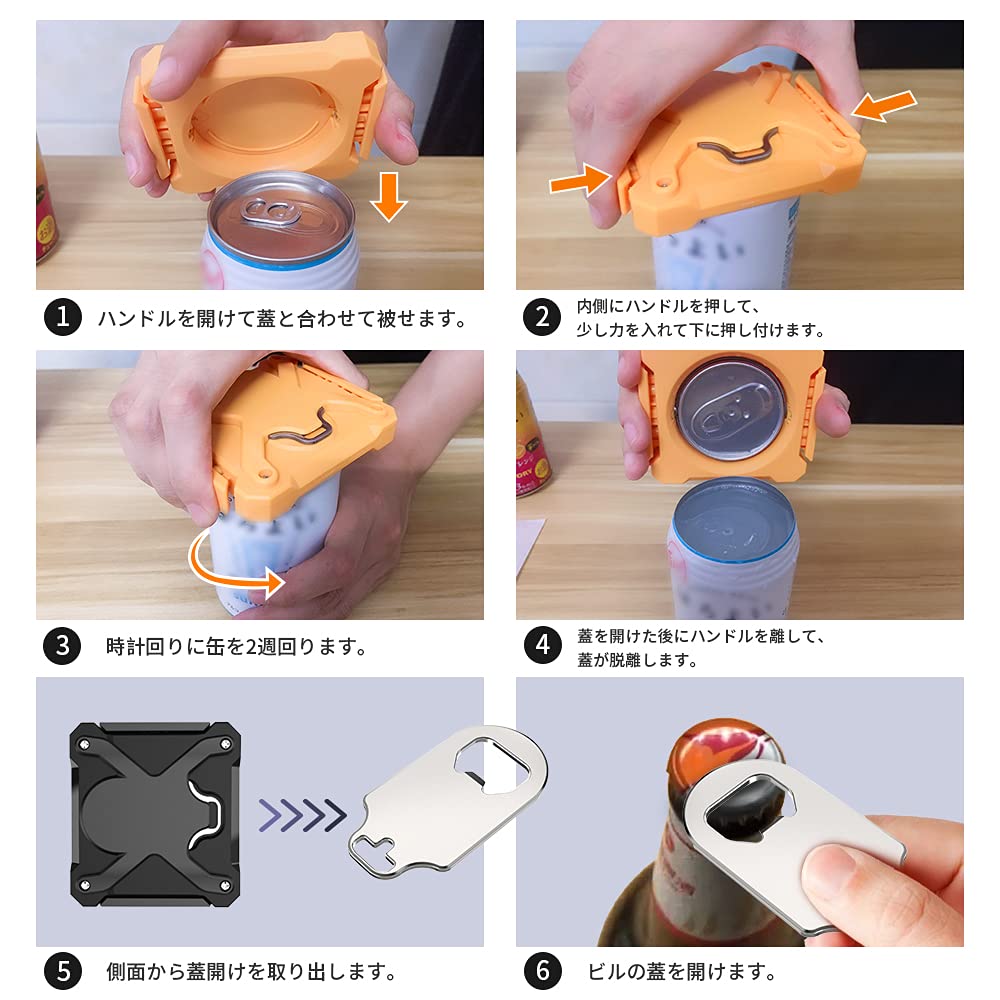 1 ハンドルを開けて蓋と合わせて被せます。

2 内側にハンドルを押して、少し力を入れて下に押し付けます。

3 時計回りに缶を2週回ります。

4 蓋を開けた後にハンドルを離して、蓋が脱離します。

5 側面から蓋開けを取り出します。

6 ビルの蓋を開けます。