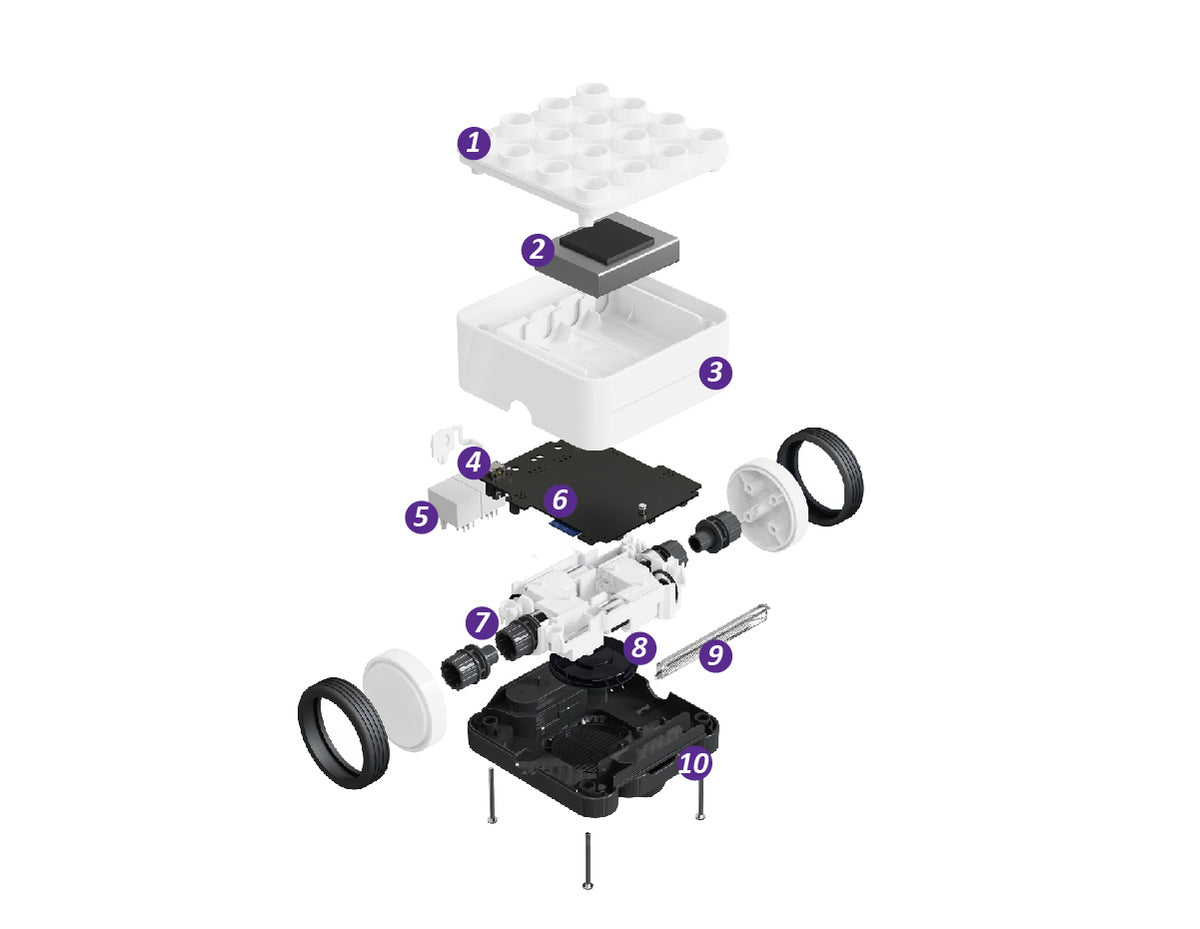 1
2
3
4
5
6
7
8
9
10