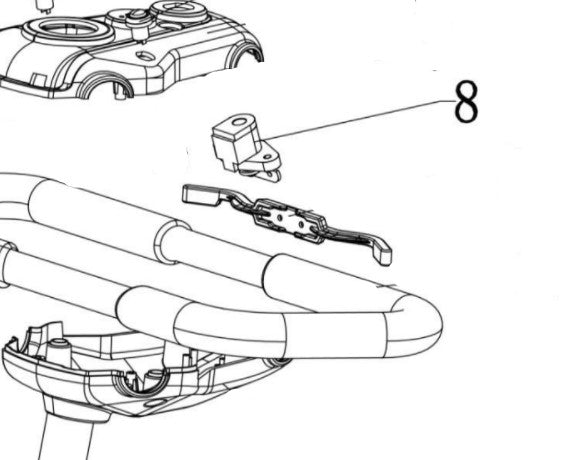 8