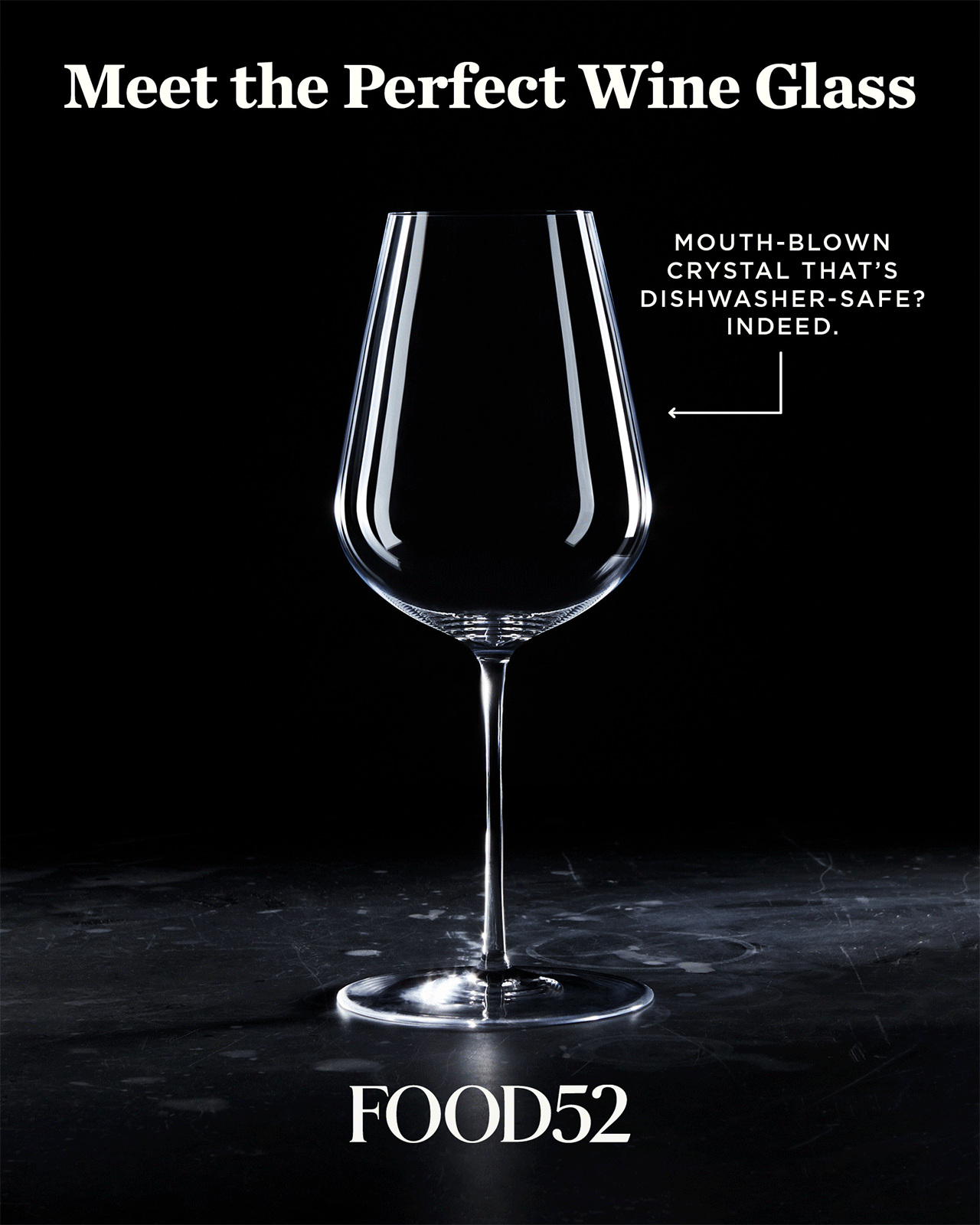 Meet the Perfect Wine Glass

MOUTH-BLOWN CRYSTAL THAT'S DISHWASHER-SAFE? INDEED.

FOOD52