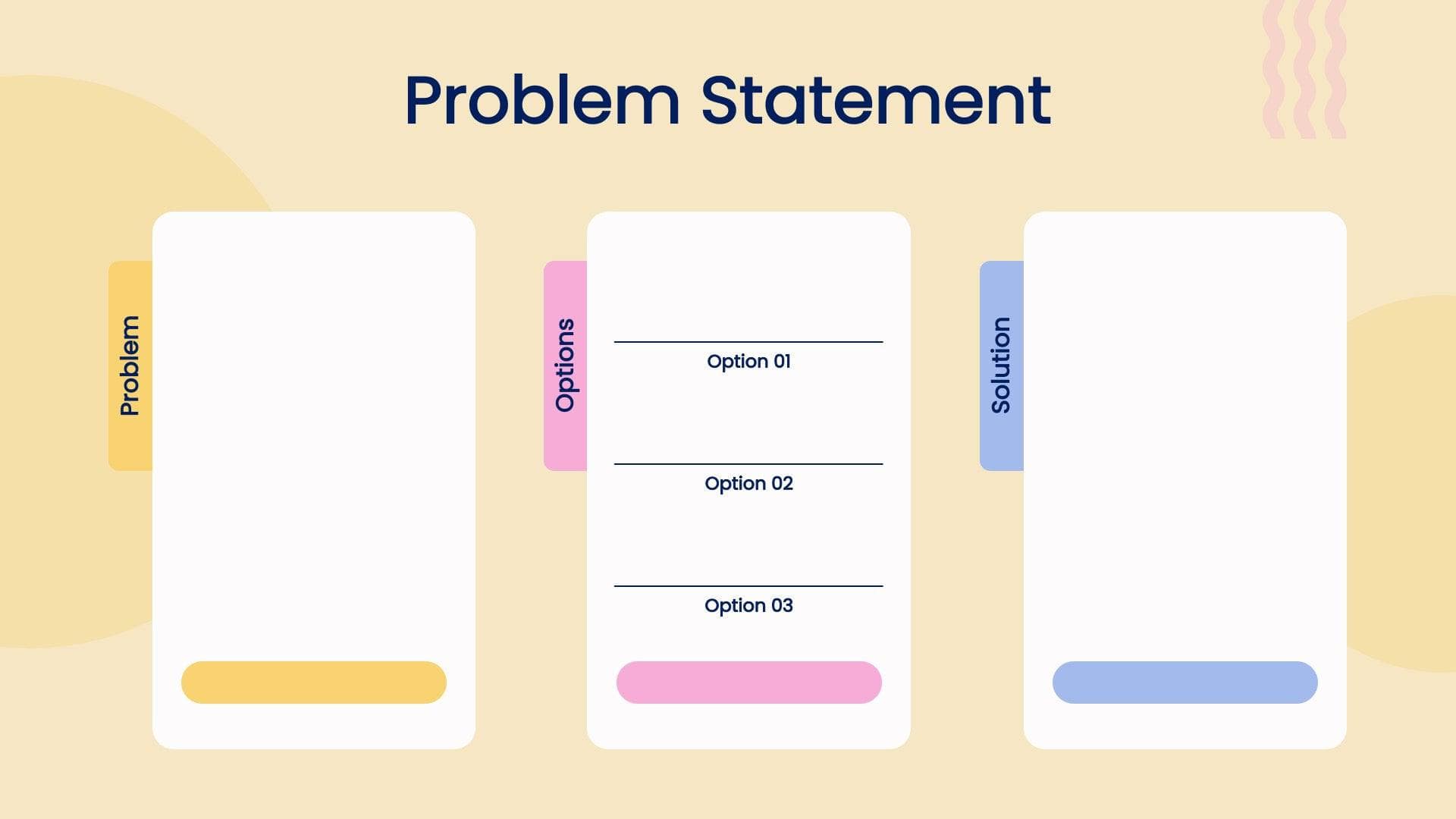 Problem Statement

Problem

Options

Option 01

Option 02

Option 03

Solution