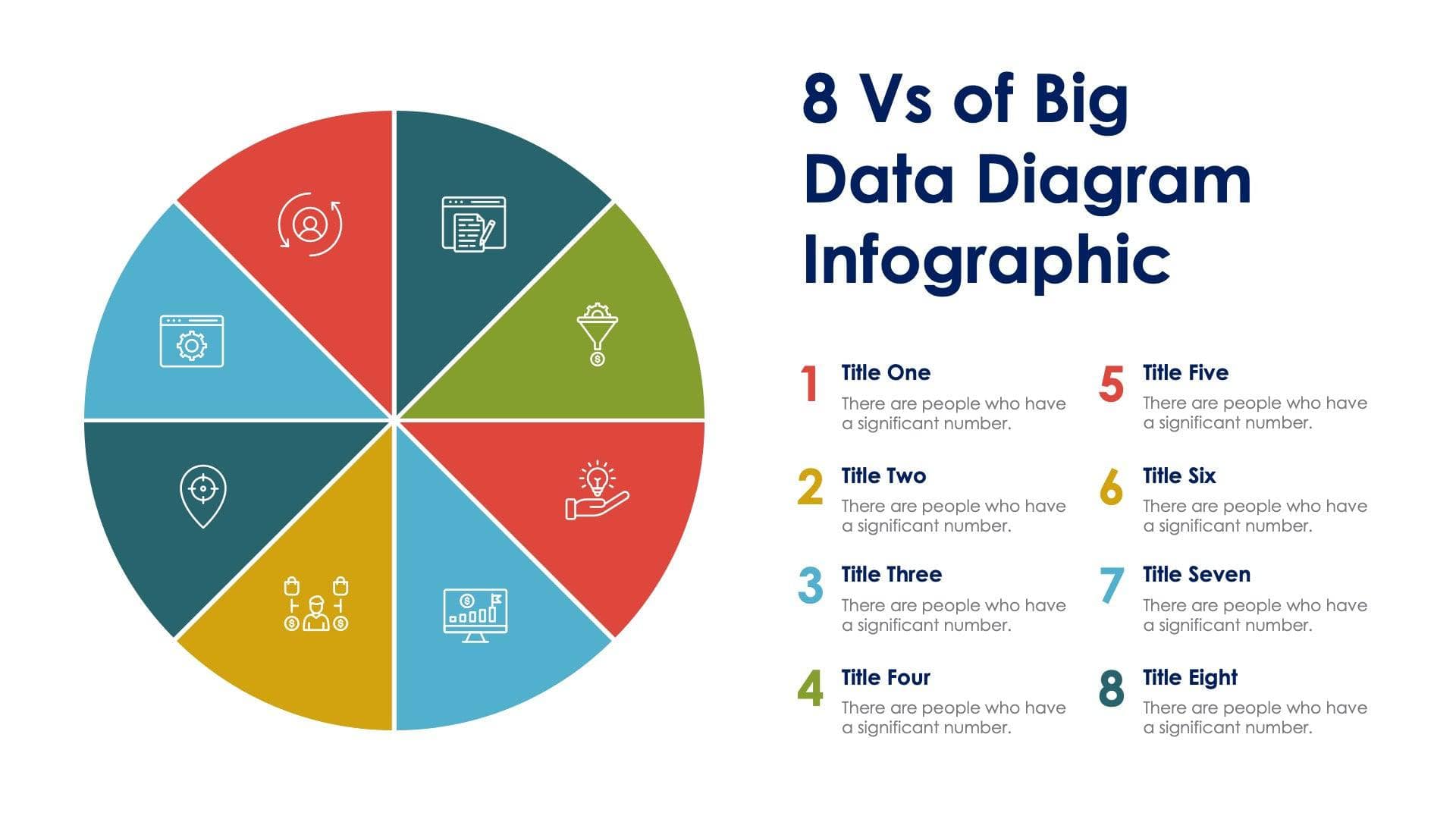 8 Vs of Big Data Diagram Infographic

1 Title One
There are people who have a significant number.

2 Title Two
There are people who have a significant number.

3 Title Three
There are people who have a significant number.

4 Title Four
There are people who have a significant number.

5 Title Five
There are people who have a significant number.

6 Title Six
There are people who have a significant number.

7 Title Seven
There are people who have a significant number.

8 Title Eight
There are people who have a significant number.