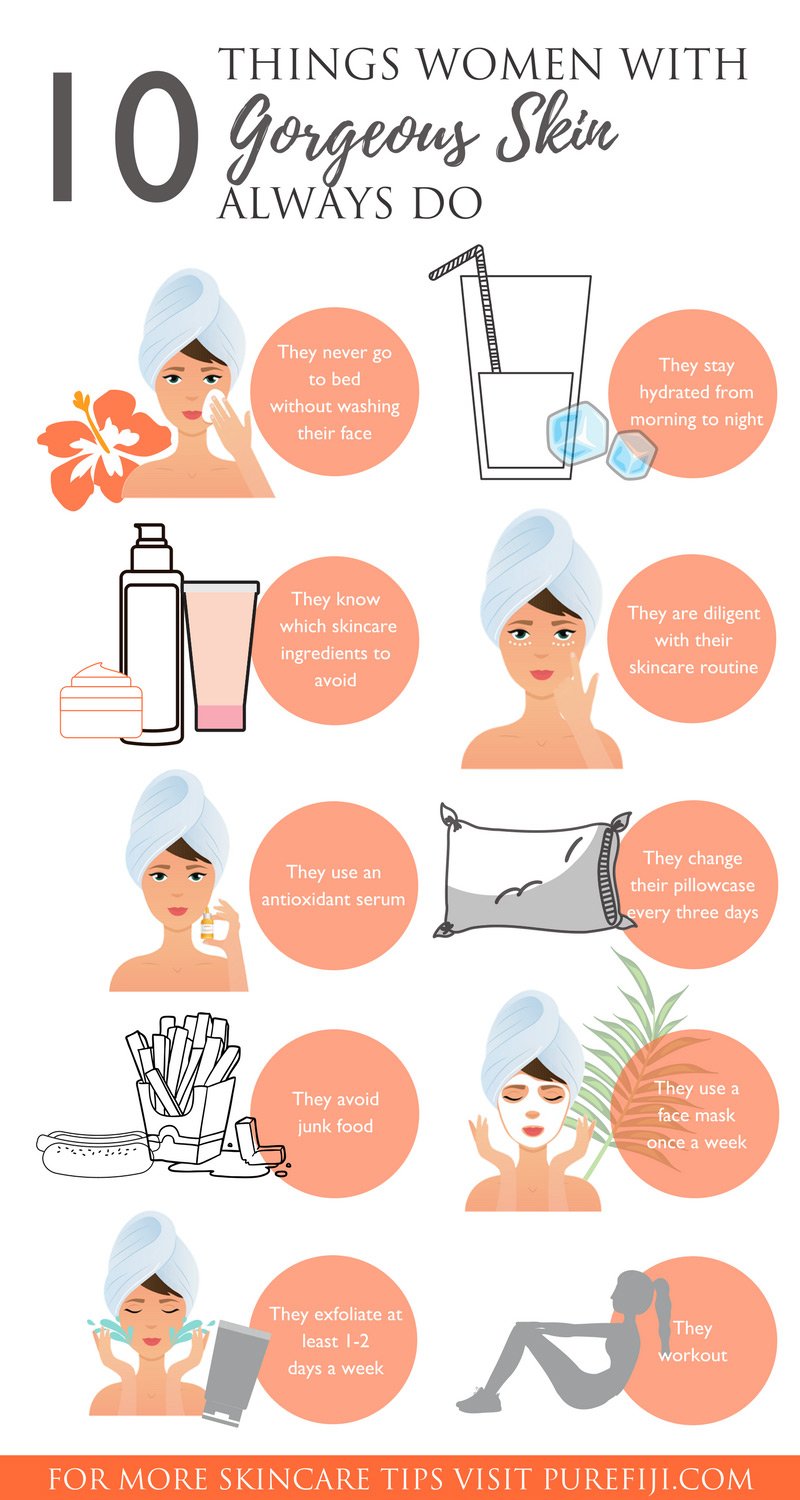 10 THINGS WOMEN WITH Gorgeous Skin ALWAYS DO

They never go to bed without washing their face

They stay hydrated from morning to night

They know which skincare ingredients to avoid

They are diligent with their skincare routine

They use an antioxidant serum

They change their pillowcase every three days

They avoid junk food

They use a face mask once a week

They exfoliate at least 1-2 days a week

They workout

FOR MORE SKINCARE TIPS VISIT PUREFIJI.COM