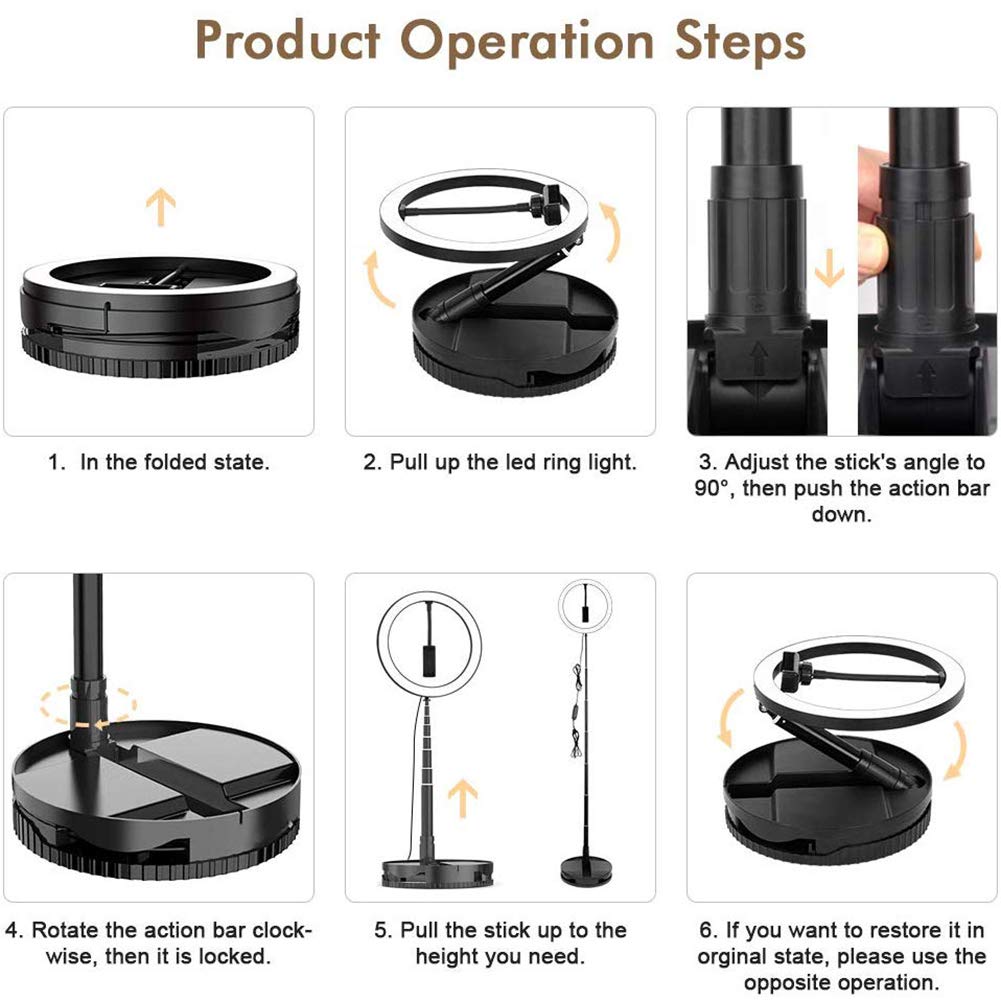 Product Operation Steps

1. In the folded state.

2. Pull up the led ring light.

3. Adjust the stick's angle to 90°, then push the action bar down.

4. Rotate the action bar clockwise, then it is locked.

5. Pull the stick up to the height you need.

6. If you want to restore it in orginal state, please use the opposite operation.