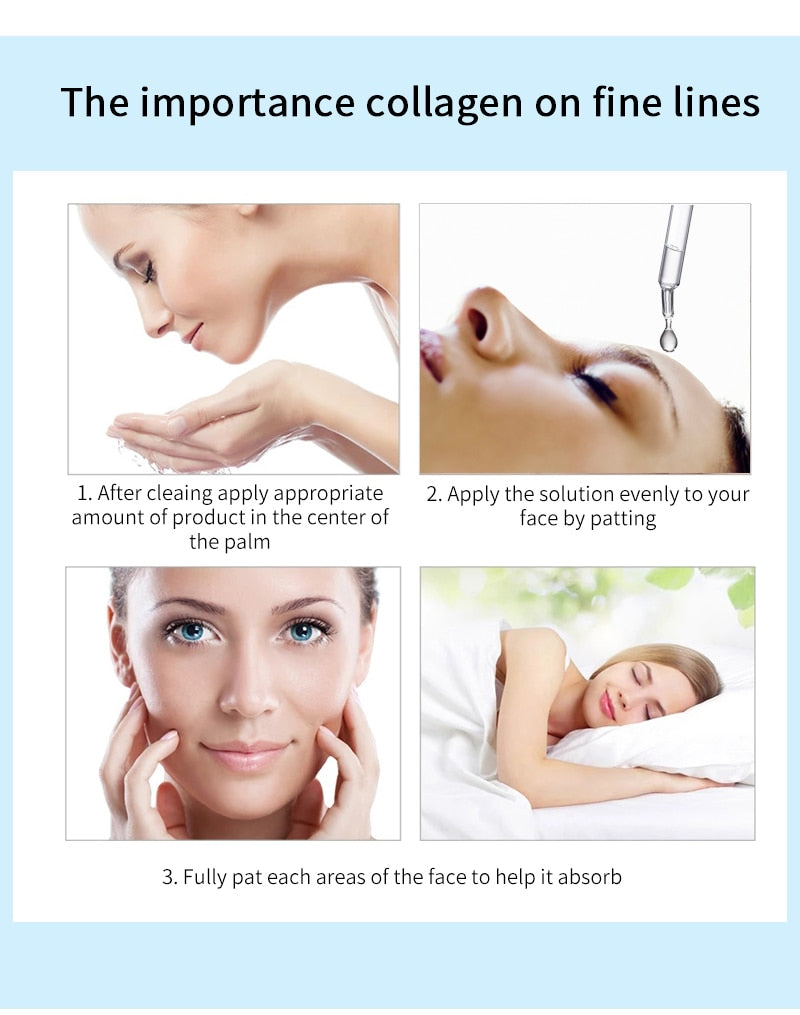 The importance collagen on fine lines

1. After cleaing apply appropriate amount of product in the center of the palm

2. Apply the solution evenly to your face by patting

3. Fully pat each areas of the face to help it absorb