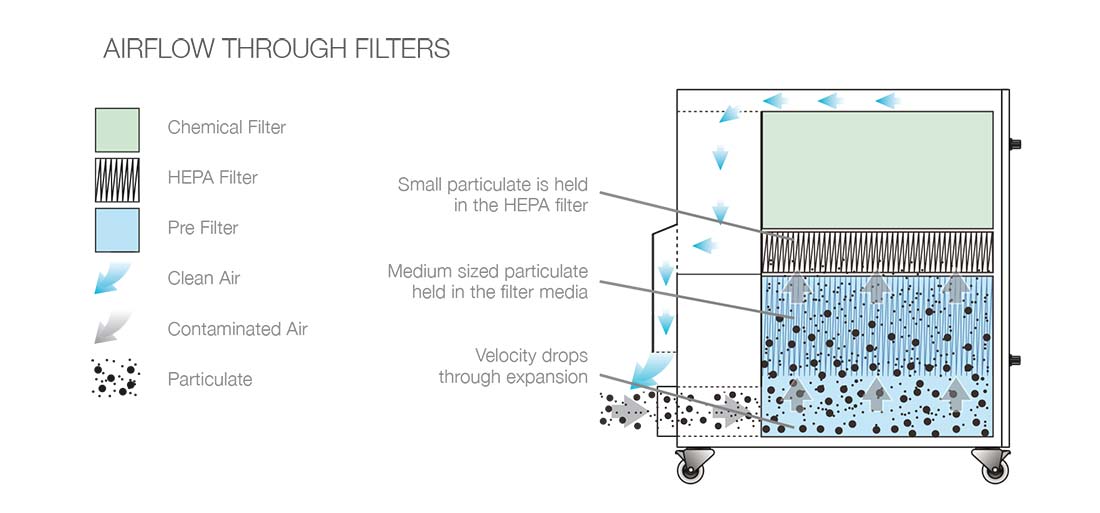 AIRFLOW THROUGH FILTERS

Chemical Filter

HEPA Filter

Pre Filter

Clean Air

Contaminated Air

Particulate

Small particulate is held in the HEPA filter

Medium sized particulate held in the filter media

Velocity drops through expansion