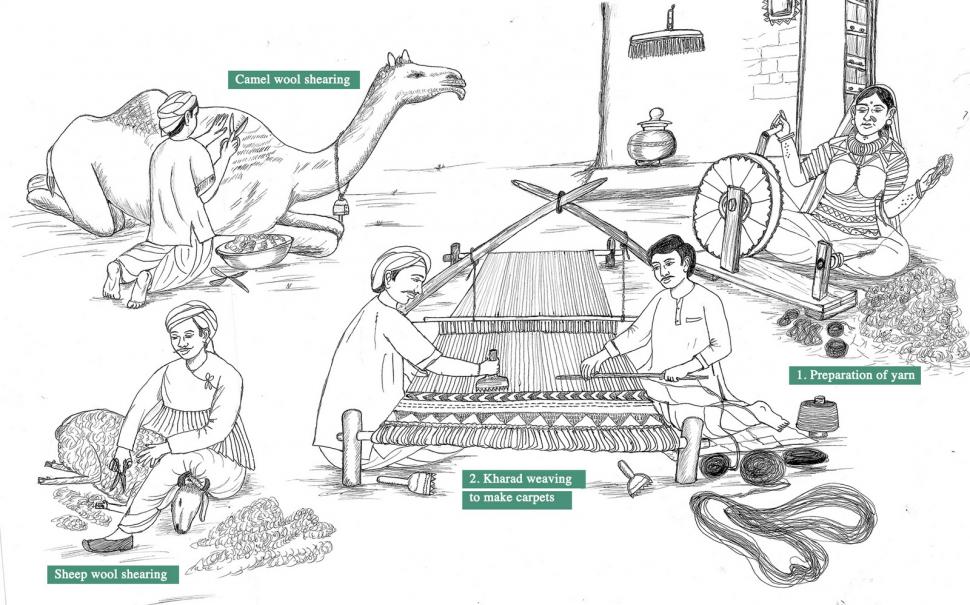 Camel wool shearing

1. Preparation of yarn

2. Kharad weaving to make carpets

Sheep wool shearing