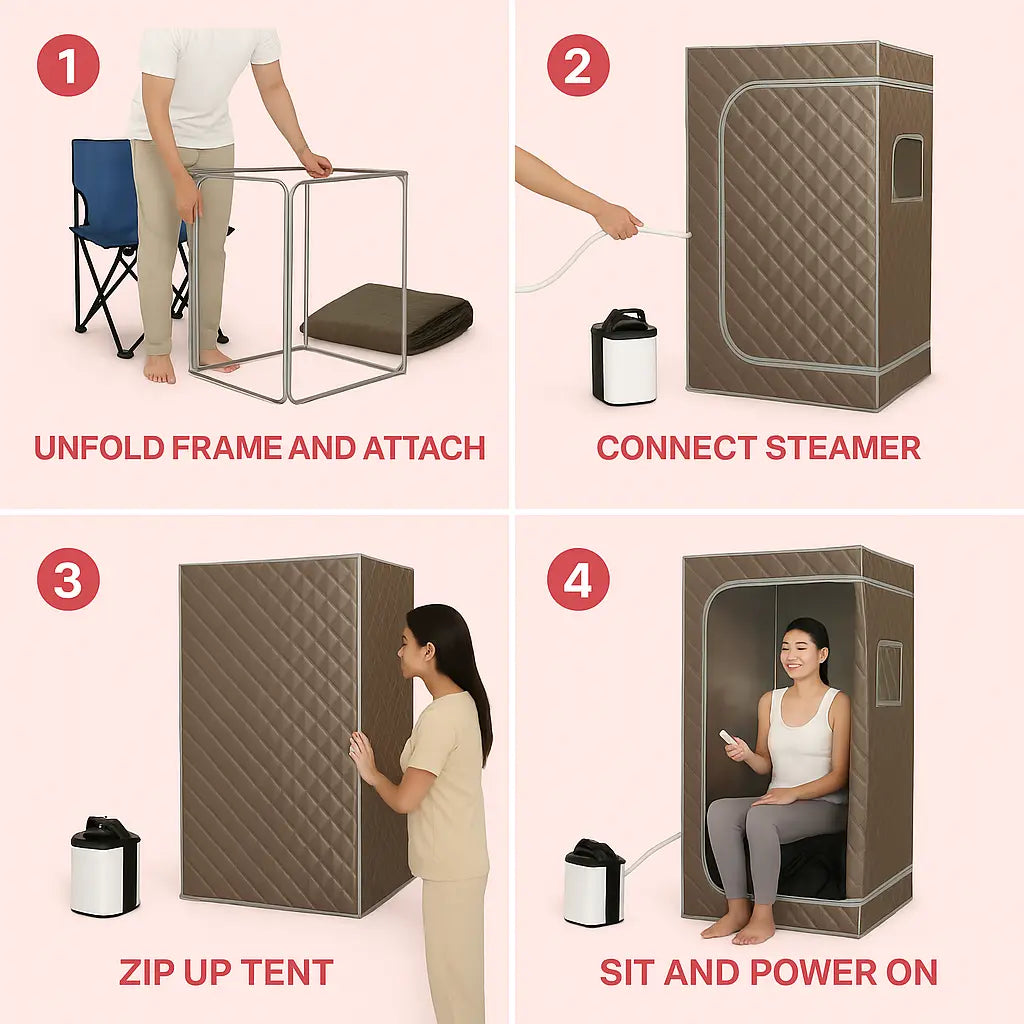 1
UNFOLD FRAME AND ATTACH

2
CONNECT STEAMER

3
ZIP UP TENT

4
SIT AND POWER ON