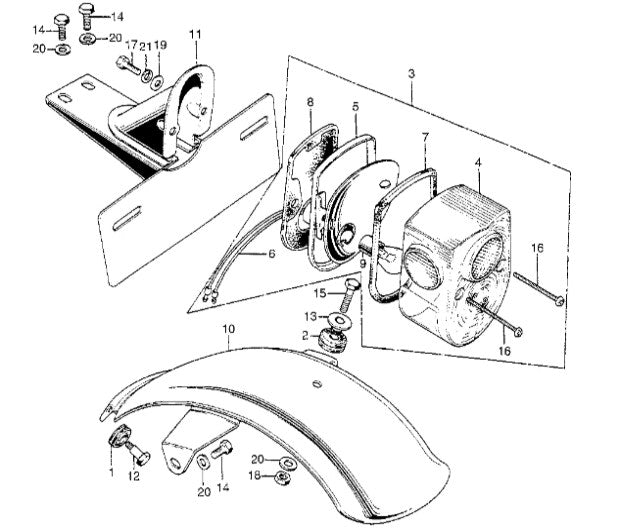 14
14
20
20
17
21
19
11
3
8
5
7
4
6
9
16
15
13
2
16
10
1
12
20
14
20
18