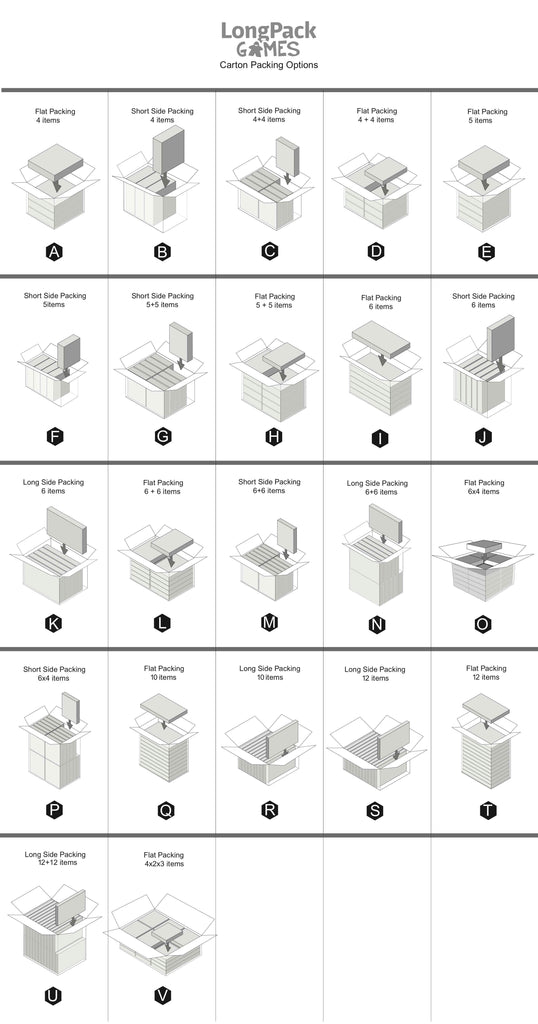 LongPack GAMES
Carton Packing Options

Flat Packing
4 items

A

Short Side Packing
4 items

B

Short Side Packing
4+4 items

C

Flat Packing
4 + 4 items

D

Flat Packing
5 items

E

Short Side Packing
5items

F

Short Side Packing
5+5 items

G

Flat Packing
5 + 5 items

H

Flat Packing
6 items

I

Short Side Packing
6 items

J

Long Side Packing
6 items

K

Flat Packing
6 + 6 items

L

Short Side Packing
6+6 items

M

Long Side Packing
6+6 items

N

Flat Packing
6x4 items

O

Short Side Packing
6x4 items

P

Flat Packing
10 items

Q

Long Side Packing
10 items

R

Long Side Packing
12 items

S

Flat Packing
12 items

T

Long Side Packing
12+12 items

U

Flat Packing
4x2x3 items

V