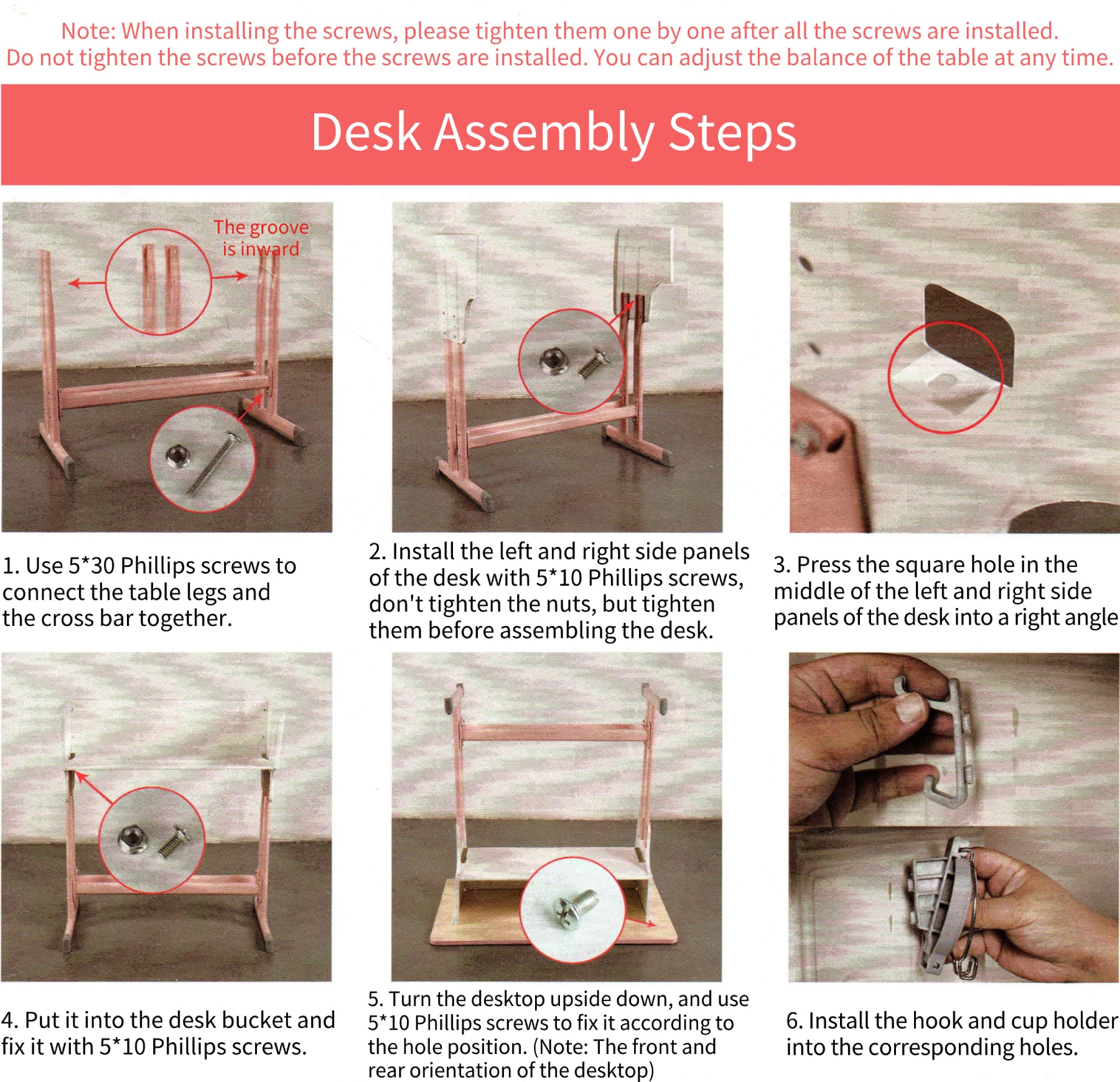 Note: When installing the screws, please tighten them one by one after all the screws are installed. Do not tighten the screws before the screws are installed. You can adjust the balance of the table at any time.

Desk Assembly Steps

The groove is inward

1. Use 5*30 Phillips screws to connect the table legs and the cross bar together.

2. Install the left and right side panels of the desk with 5*10 Phillips screws, don't tighten the nuts, but tighten them before assembling the desk.

3. Press the square hole in the middle of the left and right side panels of the desk into a right angle

4. Put it into the desk bucket and fix it with 5*10 Phillips screws.

5. Turn the desktop upside down, and use 5*10 Phillips screws to fix it according to the hole position. (Note: The front and rear orientation of the desktop)

6. Install the hook and cup holder into the corresponding holes.