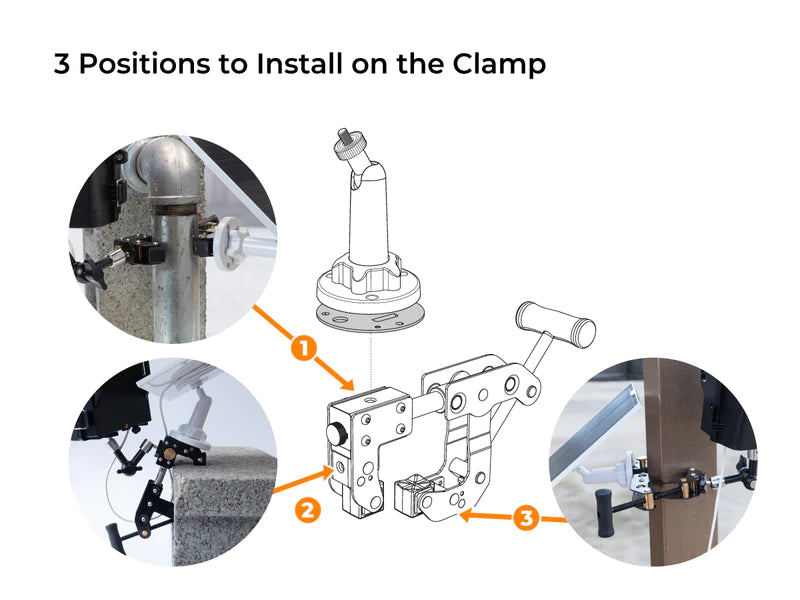 3 Positions to Install on the Clamp

1

2

3