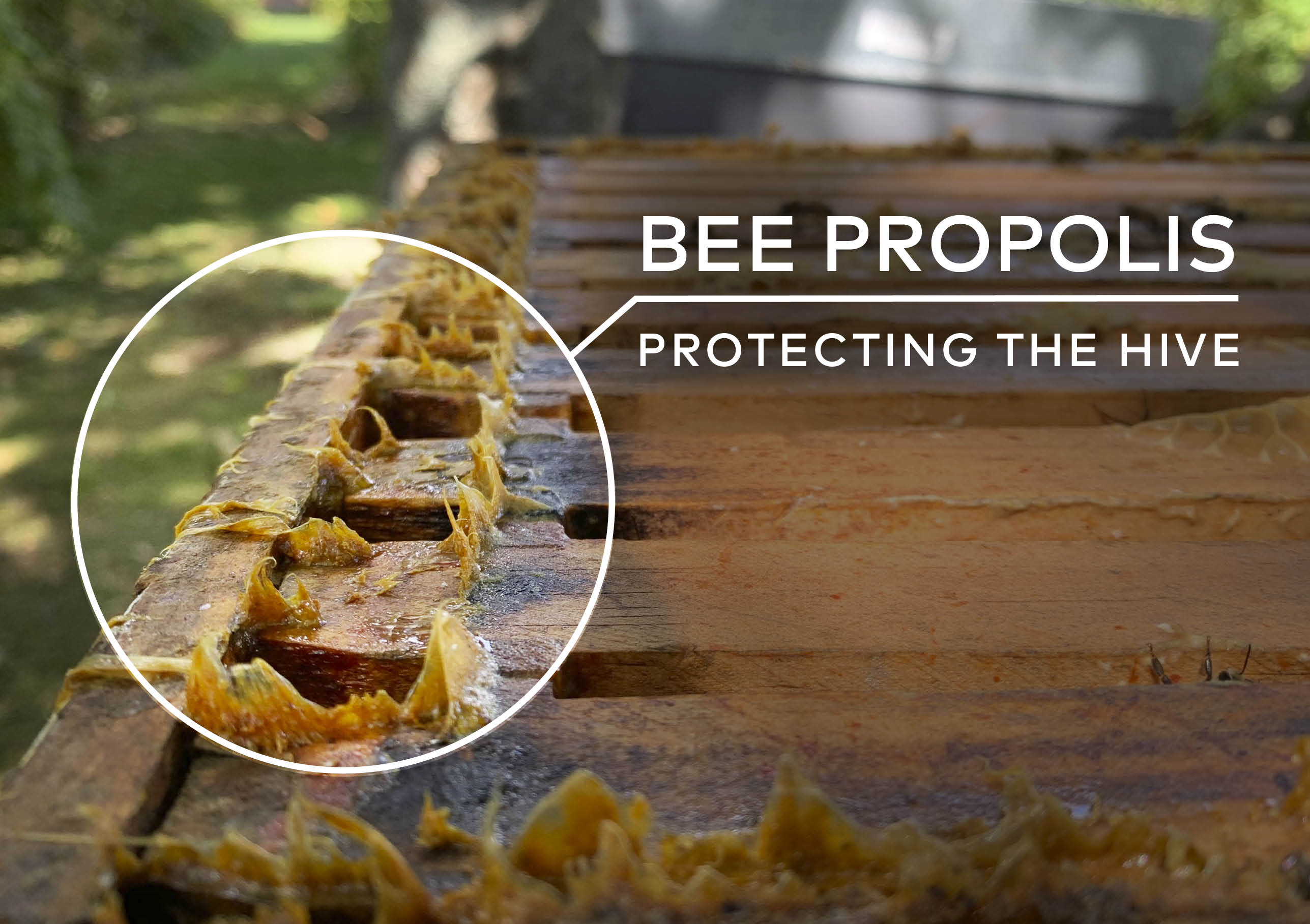 BEE PROPOLIS

PROTECTING THE HIVE