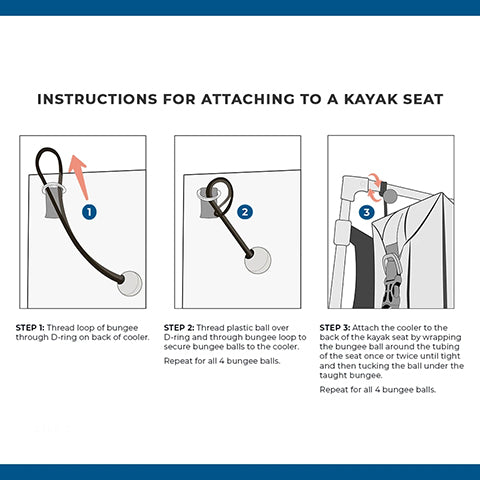 INSTRUCTIONS FOR ATTACHING TO A KAYAK SEAT

1

2

3

STEP 1: Thread loop of bungee through D-ring on back of cooler.

STEP 2: Thread plastic ball over D-ring and through bungee loop to secure bungee balls to the cooler.

Repeat for all 4 bungee balls.

STEP 3: Attach the cooler to the back of the kayak seat by wrapping the bungee ball around the tubing of the seat once or twice until tight and then tucking the ball under the taught bungee.

Repeat for all 4 bungee balls.