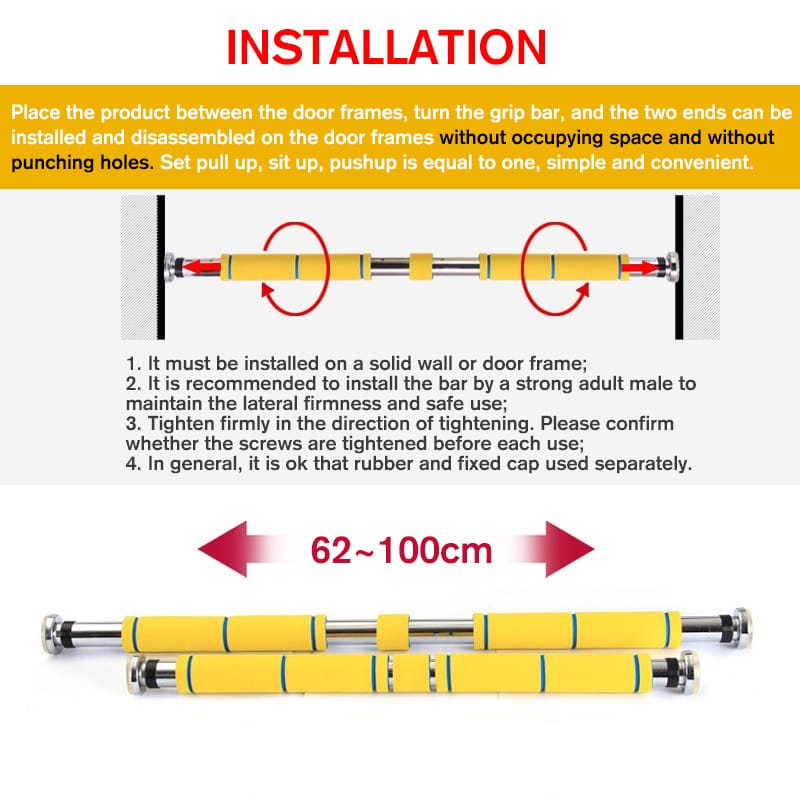 INSTALLATION

Place the product between the door frames, turn the grip bar, and the two ends can be installed and disassembled on the door frames without occupying space and without punching holes. Set pull up, sit up, pushup is equal to one, simple and convenient.

1. It must be installed on a solid wall or door frame;
2. It is recommended to install the bar by a strong adult male to maintain the lateral firmness and safe use;
3. Tighten firmly in the direction of tightening. Please confirm whether the screws are tightened before each use;
4. In general, it is ok that rubber and fixed cap used separately.

62~100cm