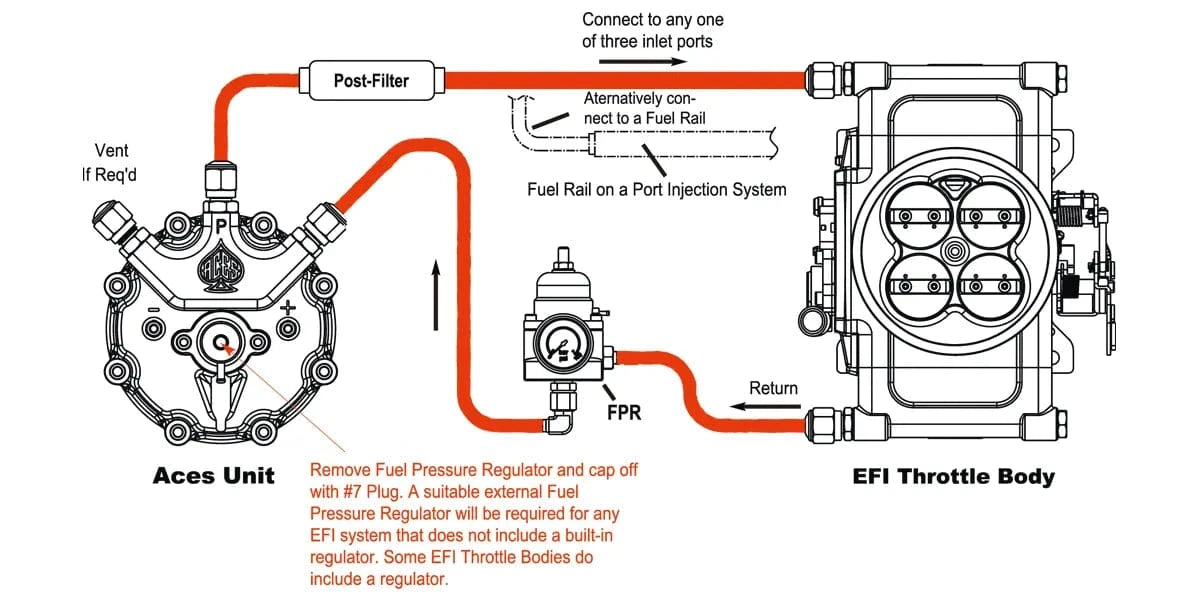 Connect to any one of three inlet ports

Post-Filter

Aternatively connect to a Fuel Rail

Fuel Rail on a Port Injection System

Vent
If Req'd

P

ACES

−

+

FPR

Return

Aces Unit

Remove Fuel Pressure Regulator and cap off with #7 Plug. A suitable external Fuel Pressure Regulator will be required for any EFI system that does not include a built-in regulator. Some EFI Throttle Bodies do include a regulator.

EFI Throttle Body