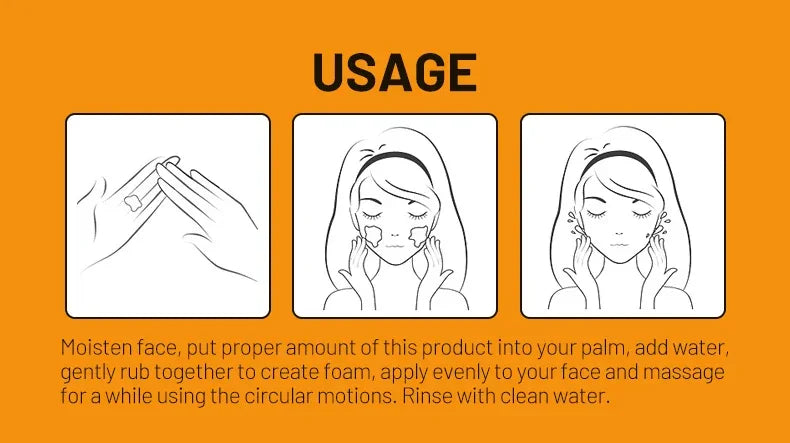 USAGE

Moisten face, put proper amount of this product into your palm, add water, gently rub together to create foam, apply evenly to your face and massage for a while using the circular motions. Rinse with clean water.