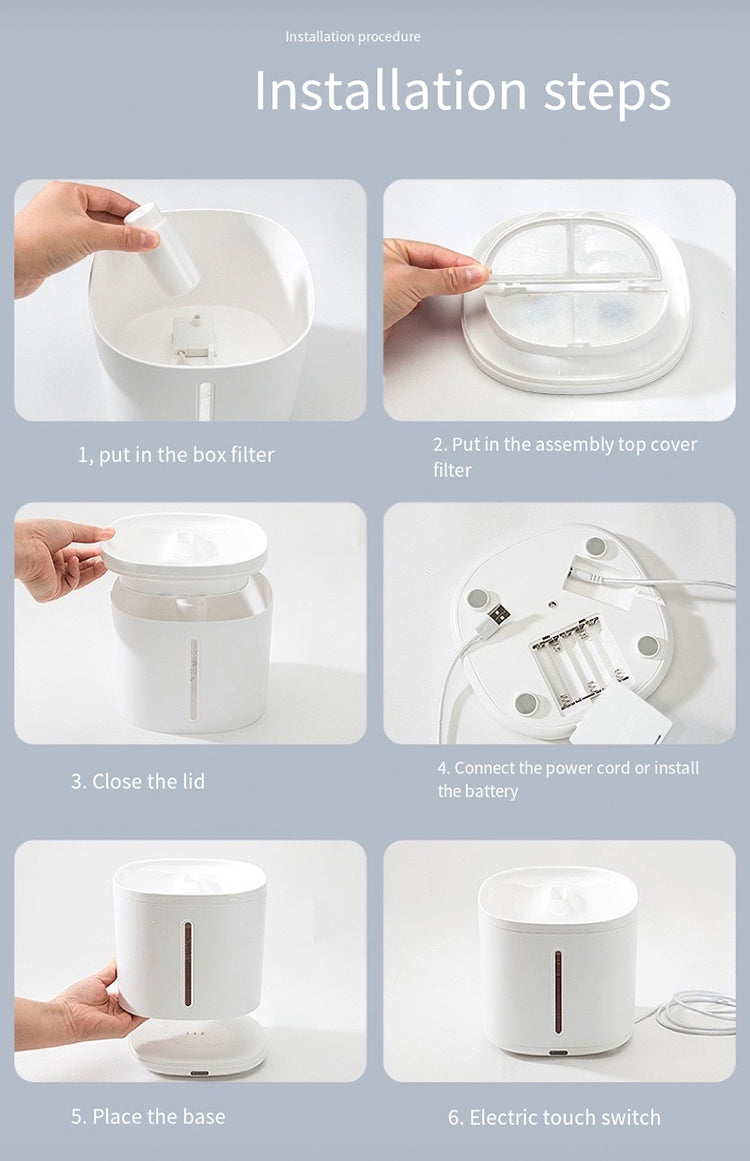 Installation procedure

Installation steps

1, put in the box filter

2. Put in the assembly top cover filter

3. Close the lid

4. Connect the power cord or install the battery

5. Place the base

6. Electric touch switch