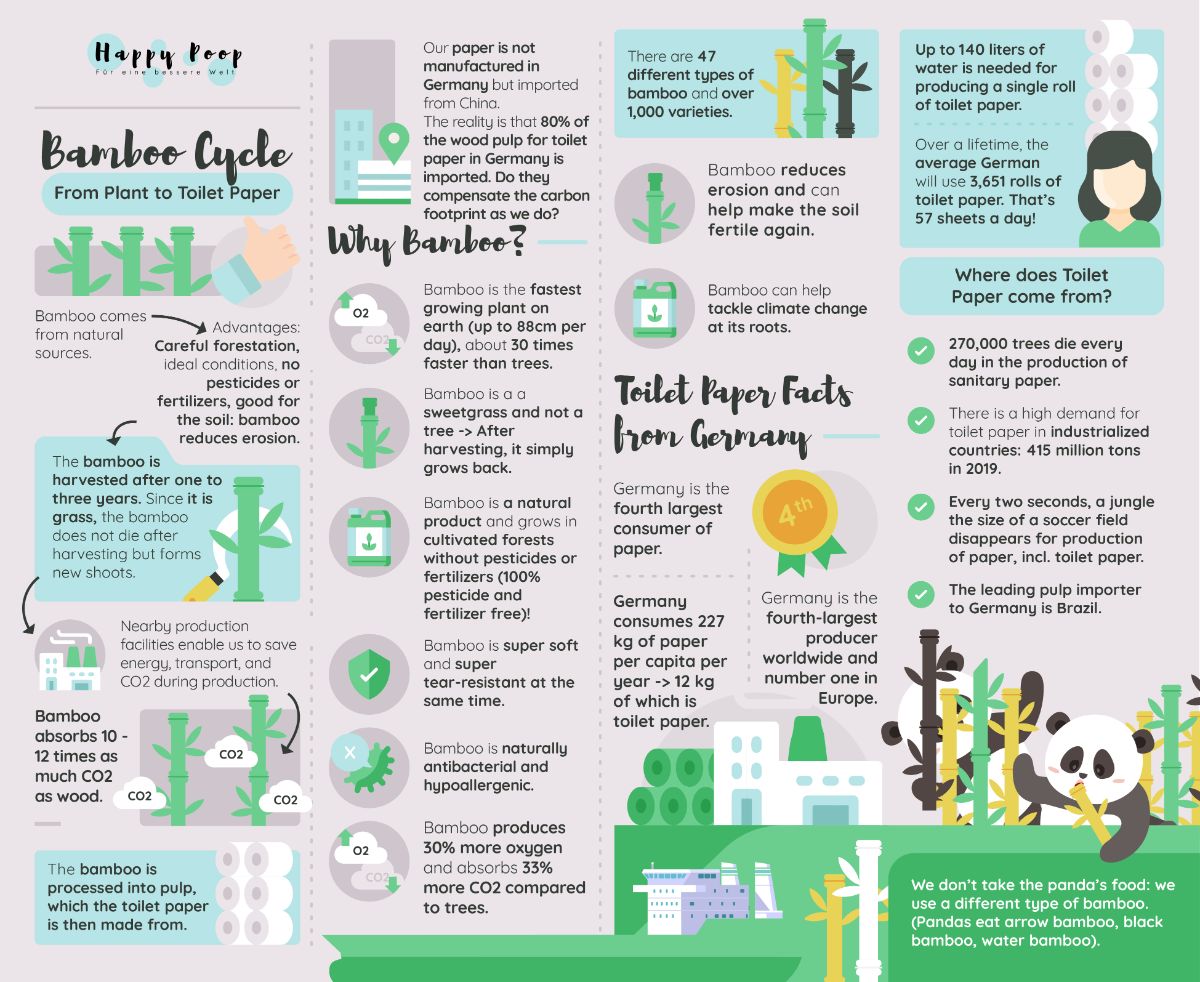 Happy Poop
Für eine bessere Welt

Bamboo Cycle

From Plant to Toilet Paper

Bamboo comes from natural sources.

Advantages: Careful forestation, ideal conditions, no pesticides or fertilizers, good for the soil: bamboo reduces erosion.

The bamboo is harvested after one to three years. Since it is grass, the bamboo does not die after harvesting but forms new shoots.

Nearby production facilities enable us to save energy, transport, and CO2 during production.

Bamboo absorbs 10 - 12 times as much CO2 as wood.

CO2 CO2 CO2

The bamboo is processed into pulp, which the toilet paper is then made from.

Our paper is not manufactured in Germany but imported from China. The reality is that 80% of the wood pulp for toilet paper in Germany is imported. Do they compensate the carbon footprint as we do?

Why Bamboo?

O2 CO2

Bamboo is the fastest growing plant on earth (up to 88cm per day), about 30 times faster than trees.

Bamboo is a a sweetgrass and not a tree -> After harvesting, it simply grows back.

Bamboo is a natural product and grows in cultivated forests without pesticides or fertilizers (100% pesticide and fertilizer free)!

Bamboo is super soft and super tear-resistant at the same time.

Bamboo is naturally antibacterial and hypoallergenic.

O2 CO2

Bamboo produces 30% more oxygen and absorbs 33% more CO2 compared to trees.

There are 47 different types of bamboo and over 1,000 varieties.

Bamboo reduces erosion and can help make the soil fertile again.

Bamboo can help tackle climate change at its roots.

Toilet Paper Facts from Germany

Germany is the fourth largest consumer of paper.

4th

Germany consumes 227 kg of paper per capita per year -> 12 kg of which is toilet paper.

Germany is the fourth-largest producer worldwide and number one in Europe.

Up to 140 liters of water is needed for producing a single roll of toilet paper.

Over a lifetime, the average German will use 3,651 rolls of toilet paper. That's 57 sheets a day!

Where does Toilet Paper come from?

270,000 trees die every day in the production of sanitary paper.

There is a high demand for toilet paper in industrialized countries: 415 million tons in 2019.

Every two seconds, a jungle the size of a soccer field disappears for production of paper, incl. toilet paper.

The leading pulp importer to Germany is Brazil.

We don't take the panda's food: we use a different type of bamboo. (Pandas eat arrow bamboo, black bamboo, water bamboo).