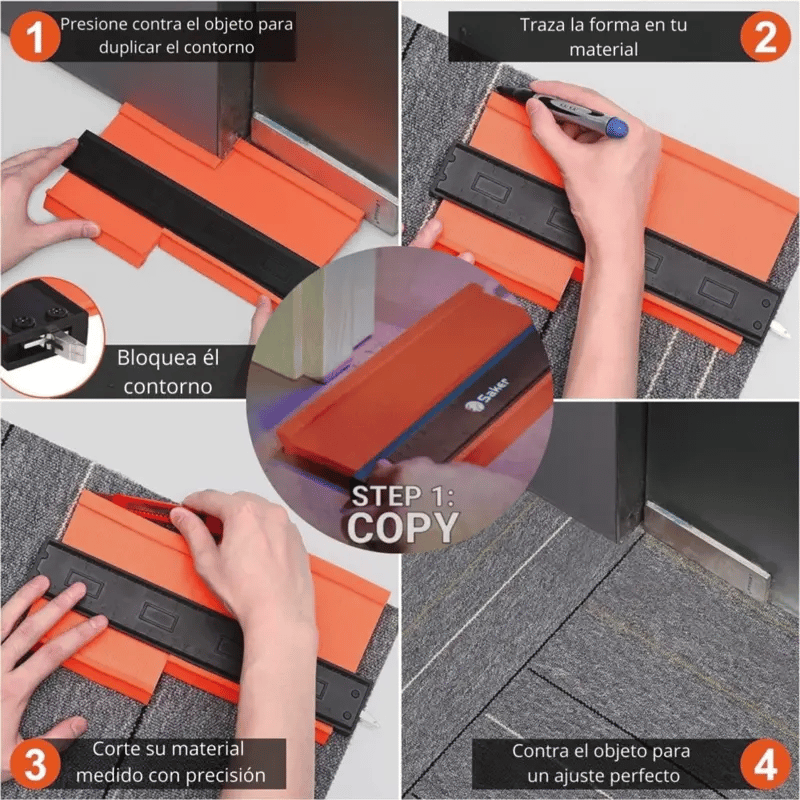 1 Presione contra el objeto para duplicar el contorno

Traza la forma en tu material 2

Bloquea él contorno

Saker

STEP 1: COPY

3 Corte su material medido con precisión

Contra el objeto para un ajuste perfecto 4