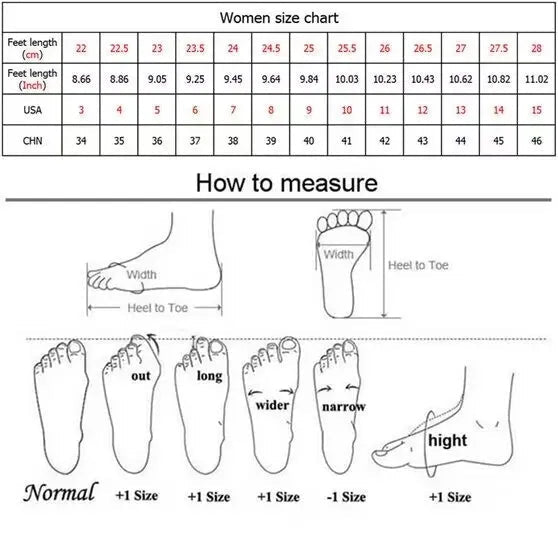 Women size chart

| Feet length (cm) | 22 | 22.5 | 23 | 23.5 | 24 | 24.5 | 25 | 25.5 | 26 | 26.5 | 27 | 27.5 | 28 |
|---|---|---|---|---|---|---|---|---|---|---|---|---|---|
| Feet length (Inch) | 8.66 | 8.86 | 9.05 | 9.25 | 9.45 | 9.64 | 9.84 | 10.03 | 10.23 | 10.43 | 10.62 | 10.82 | 11.02 |
| USA | 3 | 4 | 5 | 6 | 7 | 8 | 9 | 10 | 11 | 12 | 13 | 14 | 15 |
| CHN | 34 | 35 | 36 | 37 | 38 | 39 | 40 | 41 | 42 | 43 | 44 | 45 | 46 |

How to measure

Width
Heel to Toe

Width
Heel to Toe

out
long
wider
narrow
hight

Normal
+1 Size
+1 Size
+1 Size
-1 Size
+1 Size