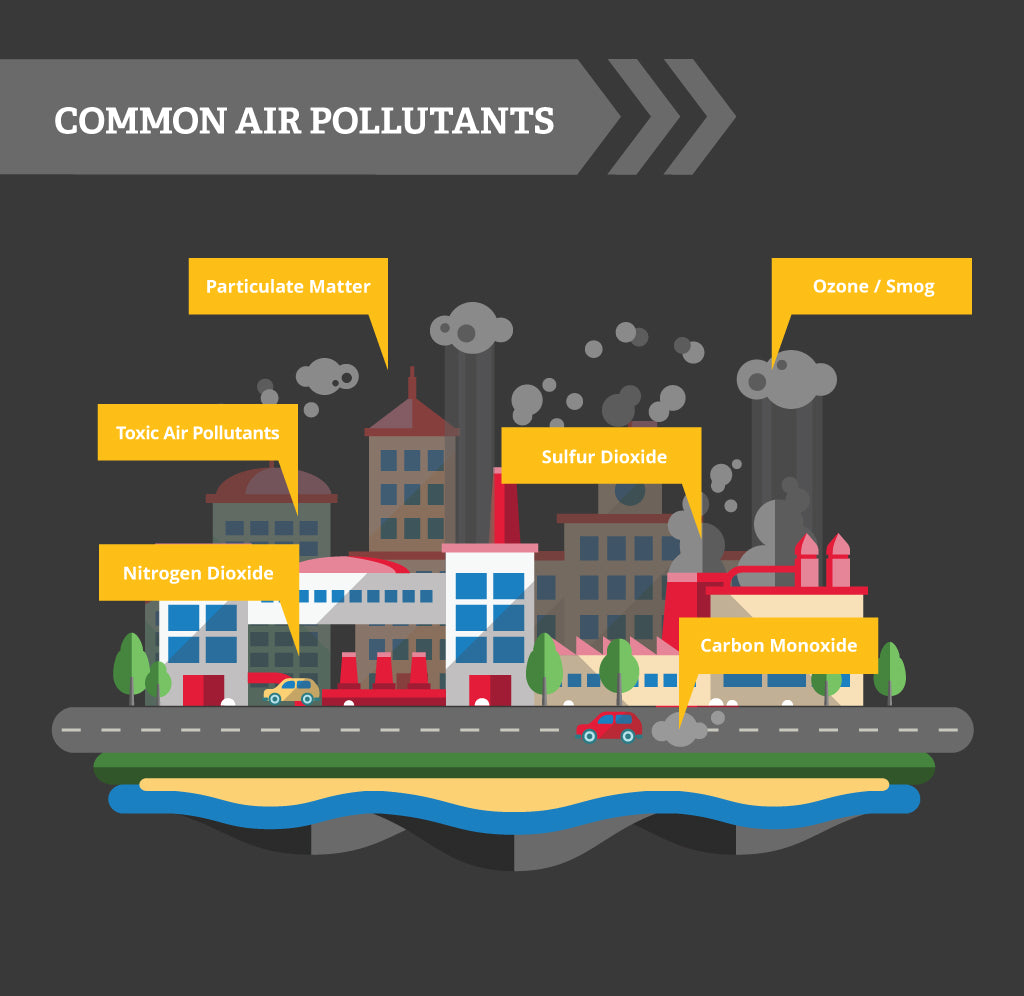 COMMON AIR POLLUTANTS

Particulate Matter

Ozone / Smog

Toxic Air Pollutants

Sulfur Dioxide

Nitrogen Dioxide

Carbon Monoxide