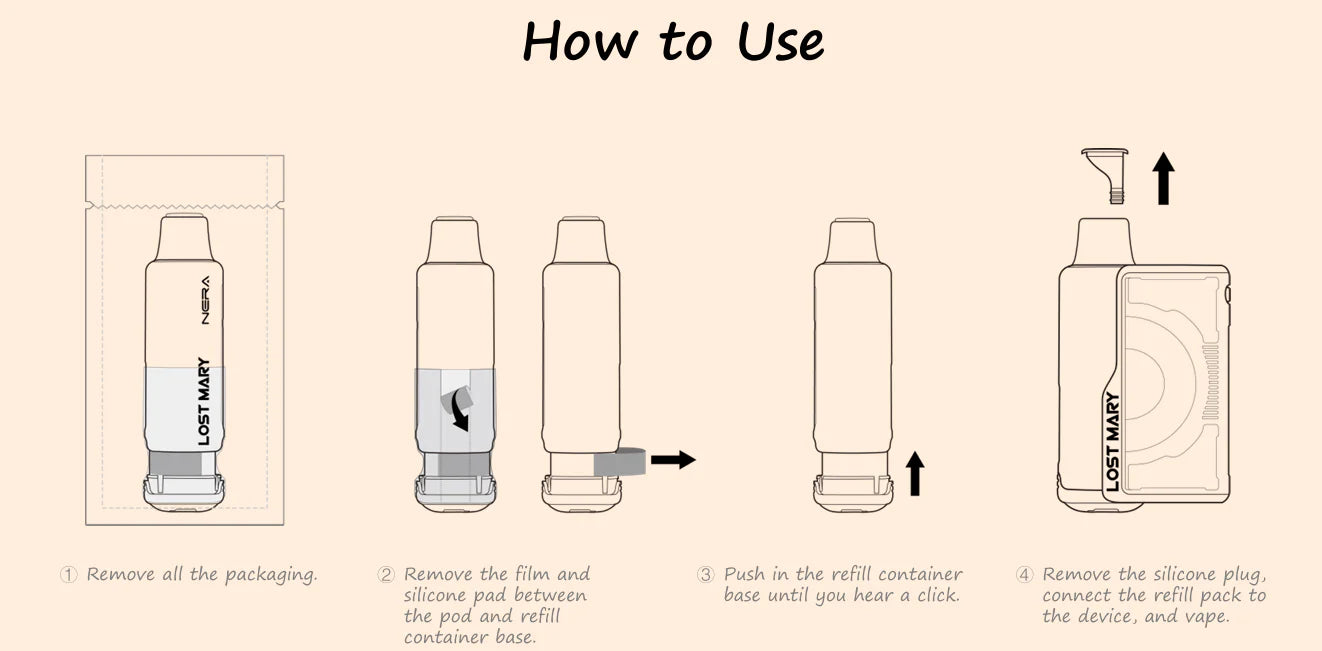 How to Use

NERA

LOST MARY

LOST MARY

① Remove all the packaging.

② Remove the film and silicone pad between the pod and refill container base.

③ Push in the refill container base until you hear a click.

④ Remove the silicone plug, connect the refill pack to the device, and vape.