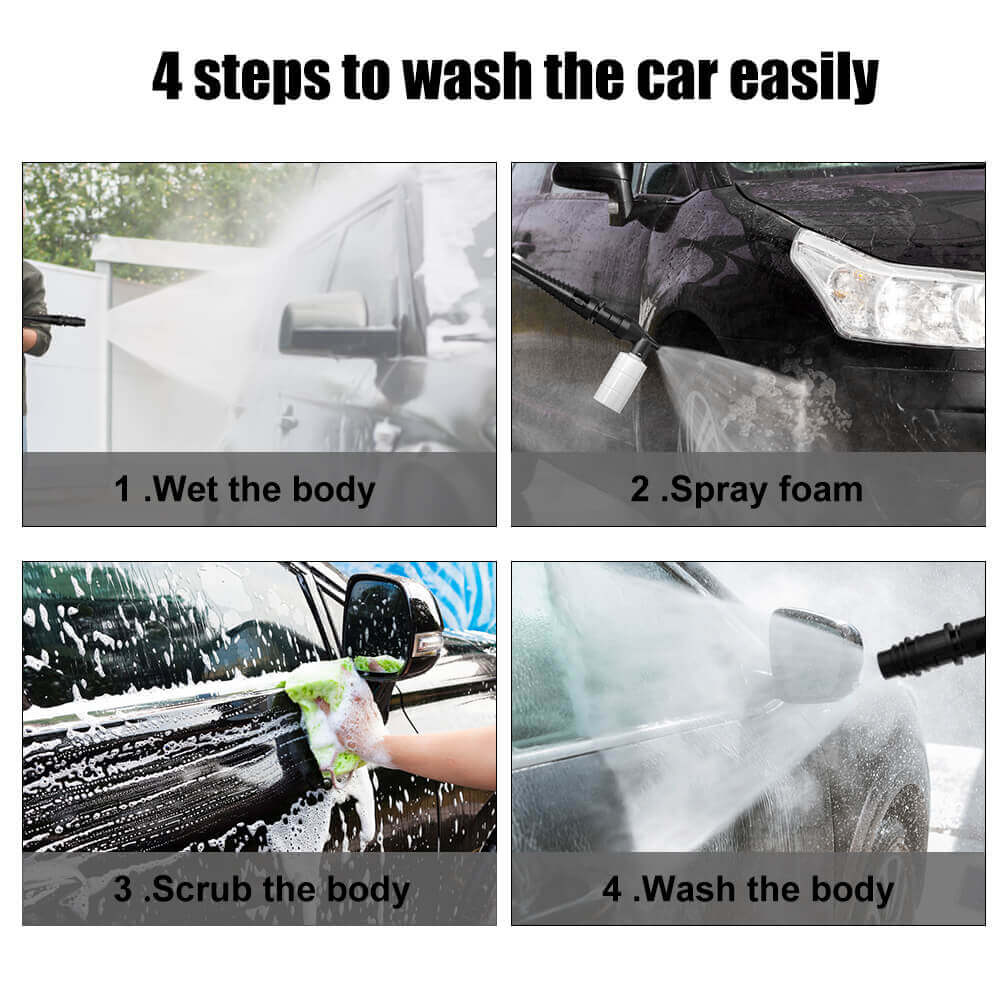 4 steps to wash the car easily

1 .Wet the body

2 .Spray foam

3 .Scrub the body

4 .Wash the body