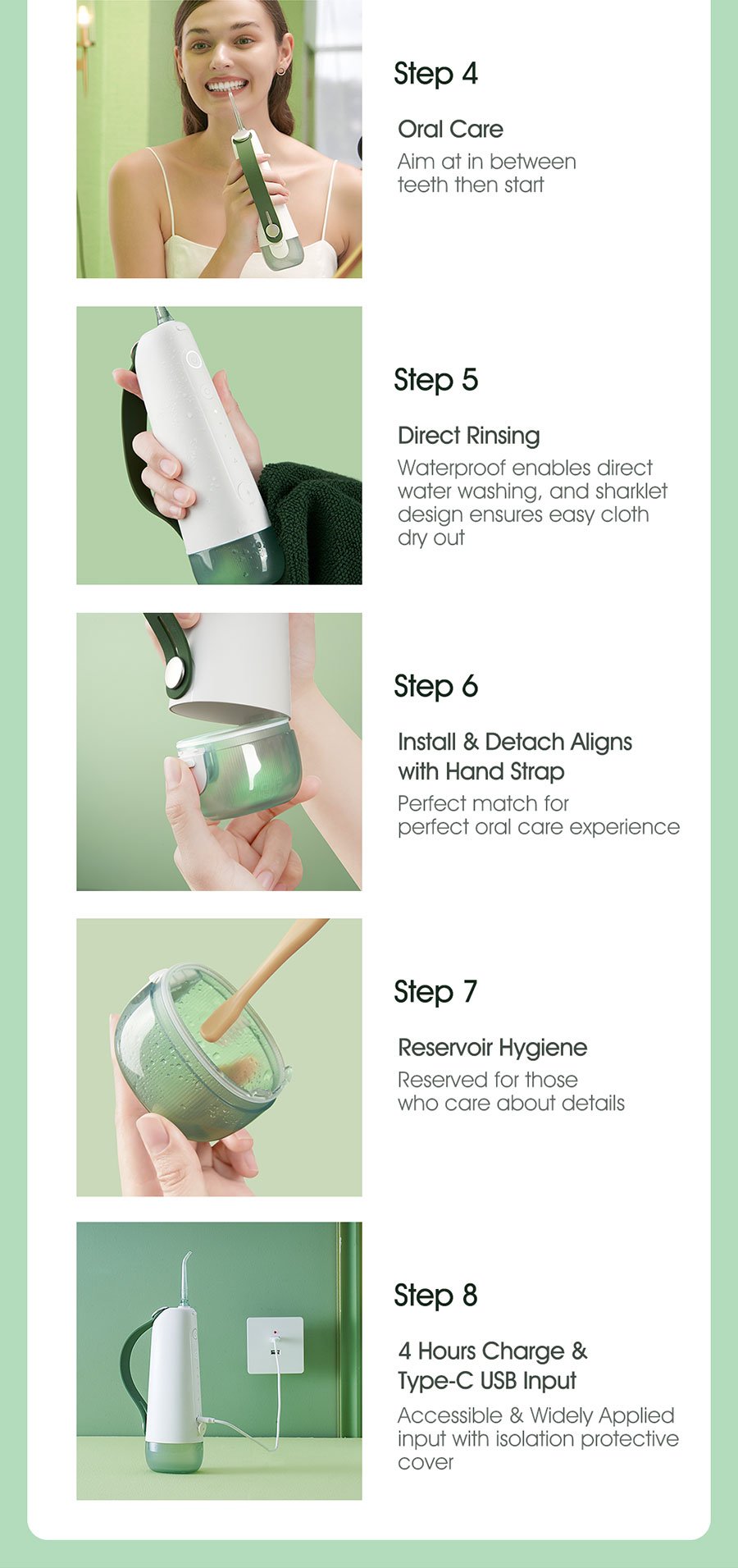 Step 4

Oral Care

Aim at in between teeth then start

Step 5

Direct Rinsing

Waterproof enables direct water washing, and sharklet design ensures easy cloth dry out

Step 6

Install & Detach Aligns with Hand Strap

Perfect match for perfect oral care experience

Step 7

Reservoir Hygiene

Reserved for those who care about details

Step 8

4 Hours Charge & Type-C USB Input

Accessible & Widely Applied input with isolation protective cover