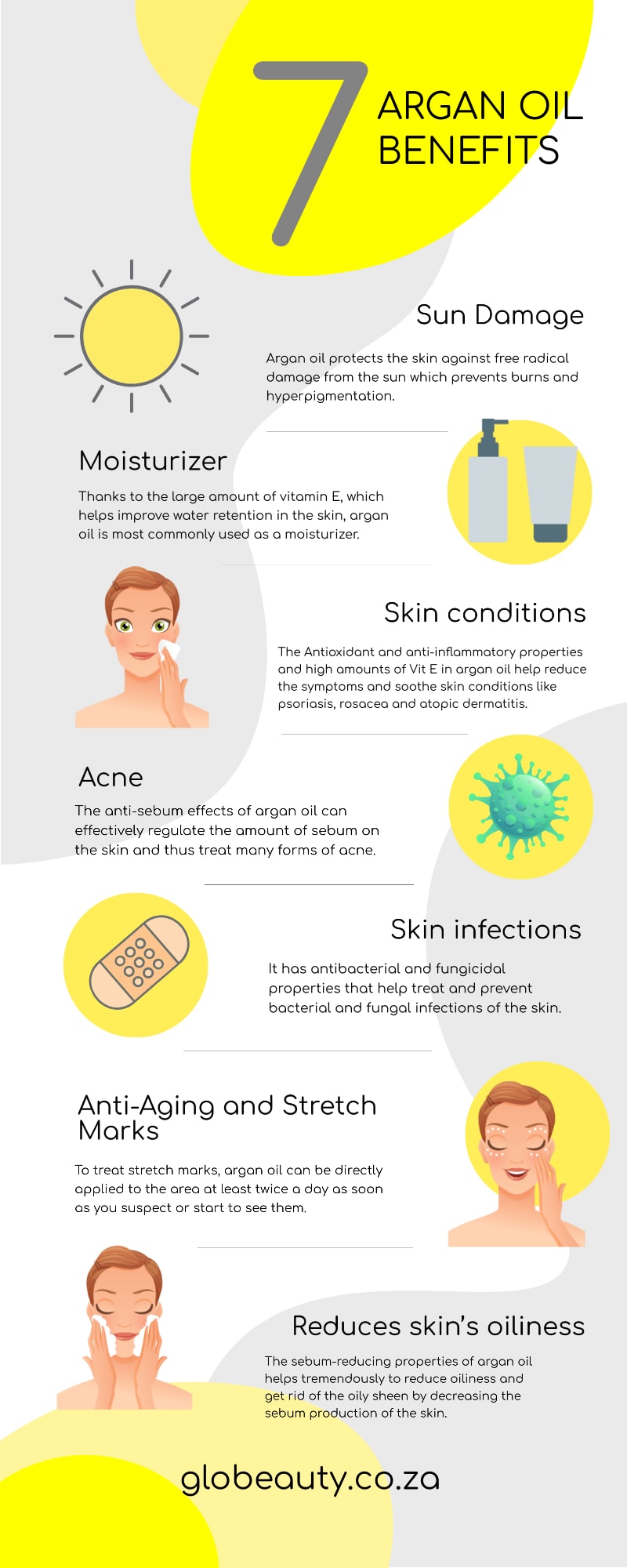 7 ARGAN OIL BENEFITS

Sun Damage

Argan oil protects the skin against free radical damage from the sun which prevents burns and hyperpigmentation.

Moisturizer

Thanks to the large amount of vitamin E, which helps improve water retention in the skin, argan oil is most commonly used as a moisturizer.

Skin conditions

The Antioxidant and anti-inflammatory properties and high amounts of Vit E in argan oil help reduce the symptoms and soothe skin conditions like psoriasis, rosacea and atopic dermatitis.

Acne

The anti-sebum effects of argan oil can effectively regulate the amount of sebum on the skin and thus treat many forms of acne.

Skin infections

It has antibacterial and fungicidal properties that help treat and prevent bacterial and fungal infections of the skin.

Anti-Aging and Stretch Marks

To treat stretch marks, argan oil can be directly applied to the area at least twice a day as soon as you suspect or start to see them.

Reduces skin's oiliness

The sebum-reducing properties of argan oil helps tremendously to reduce oiliness and get rid of the oily sheen by decreasing the sebum production of the skin.

globeauty.co.za