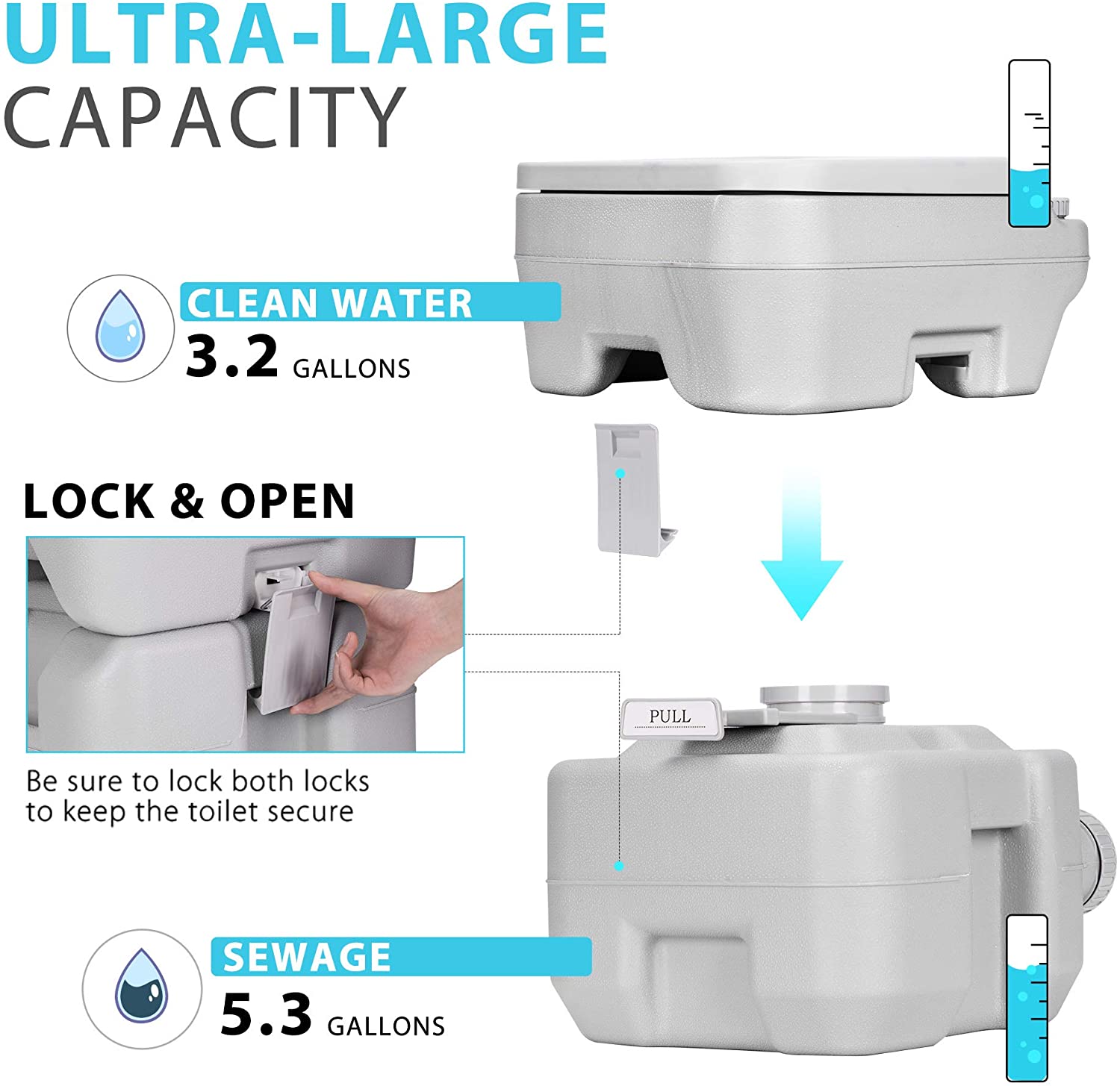 ULTRA-LARGE
CAPACITY

CLEAN WATER
3.2 GALLONS

LOCK & OPEN

Be sure to lock both locks to keep the toilet secure

PULL

SEWAGE
5.3 GALLONS